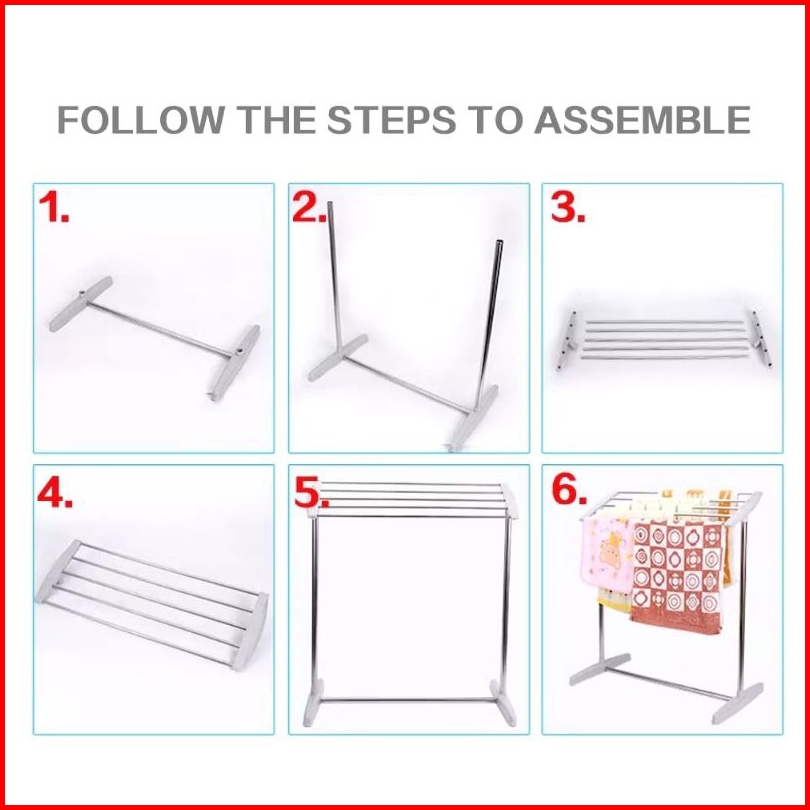 FOLLOW THE STEPS TO ASSEMBLE

1.

2.

3.

4.

5.

6.