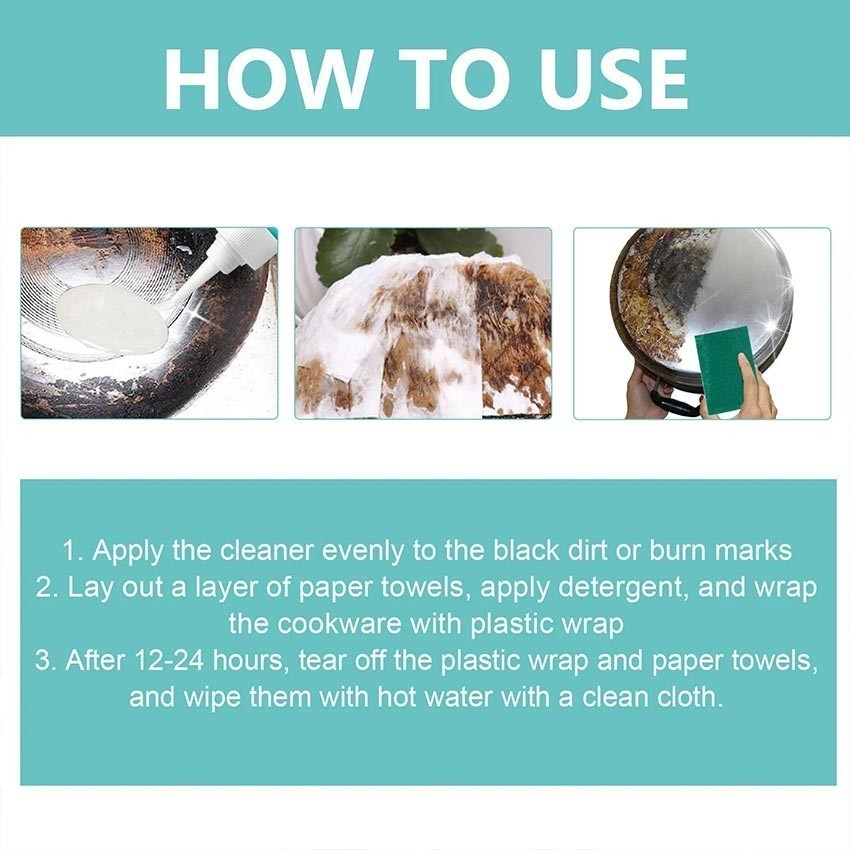 HOW TO USE

1. Apply the cleaner evenly to the black dirt or burn marks
2. Lay out a layer of paper towels, apply detergent, and wrap the cookware with plastic wrap
3. After 12-24 hours, tear off the plastic wrap and paper towels, and wipe them with hot water with a clean cloth.