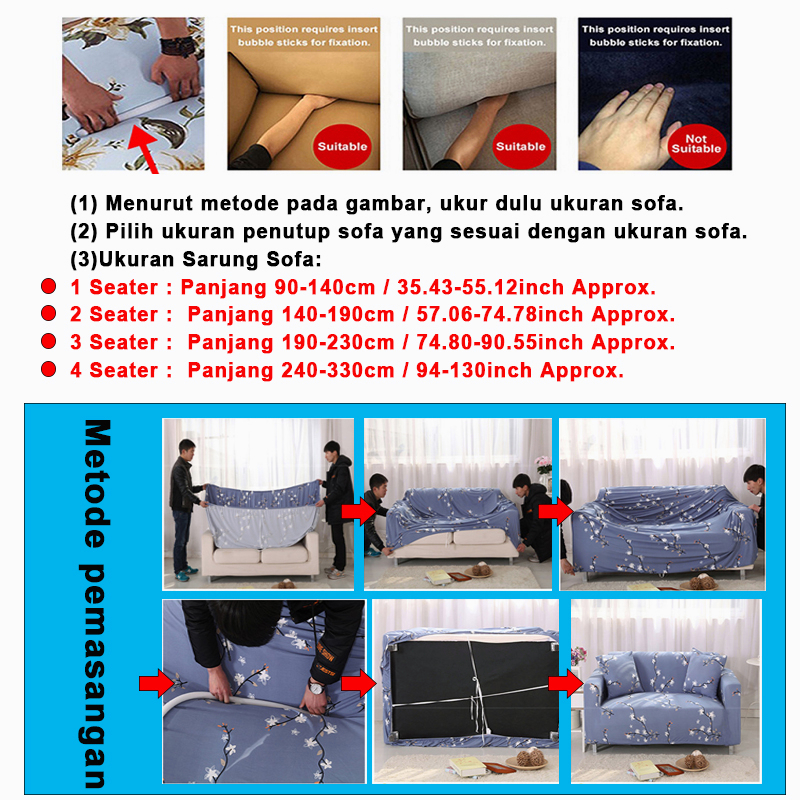 This position requires insert bubble sticks for fixation.

Suitable

This position requires insert bubble sticks for fixation.

Suitable

This position requires insert bubble sticks for fixation.

Not Suitable

(1) Menurut metode pada gambar, ukur dulu ukuran sofa.
(2) Pilih ukuran penutup sofa yang sesuai dengan ukuran sofa.
(3)Ukuran Sarung Sofa:
1 Seater : Panjang 90-140cm / 35.43-55.12inch Approx.
2 Seater : Panjang 140-190cm / 57.06-74.78inch Approx.
3 Seater : Panjang 190-230cm / 74.80-90.55inch Approx.
4 Seater : Panjang 240-330cm / 94-130inch Approx.

Metode pemasangan