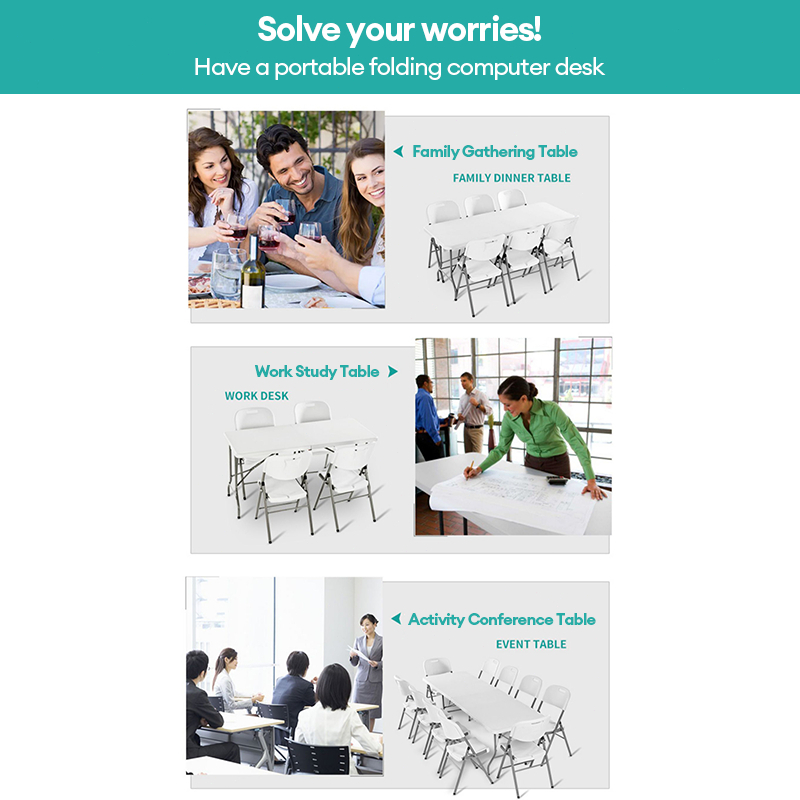 Solve your worries!
Have a portable folding computer desk

Family Gathering Table
FAMILY DINNER TABLE

Work Study Table
WORK DESK

Activity Conference Table
EVENT TABLE