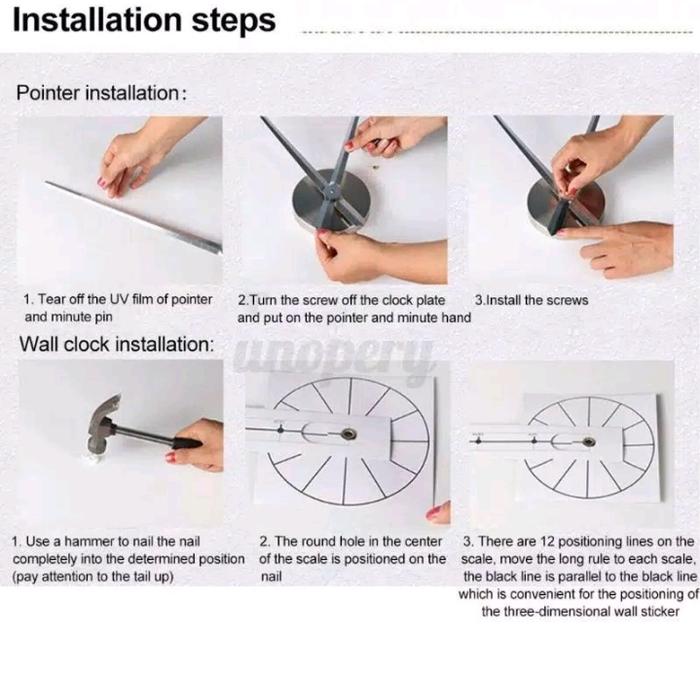 Installation steps

Pointer installation:

1. Tear off the UV film of pointer and minute pin

2.Turn the screw off the clock plate and put on the pointer and minute hand

3.Install the screws

Wall clock installation:

unopery

1. Use a hammer to nail the nail completely into the determined position (pay attention to the tail up)

2. The round hole in the center of the scale is positioned on the nail

3. There are 12 positioning lines on the scale, move the long rule to each scale, the black line is parallel to the black line which is convenient for the positioning of the three-dimensional wall sticker