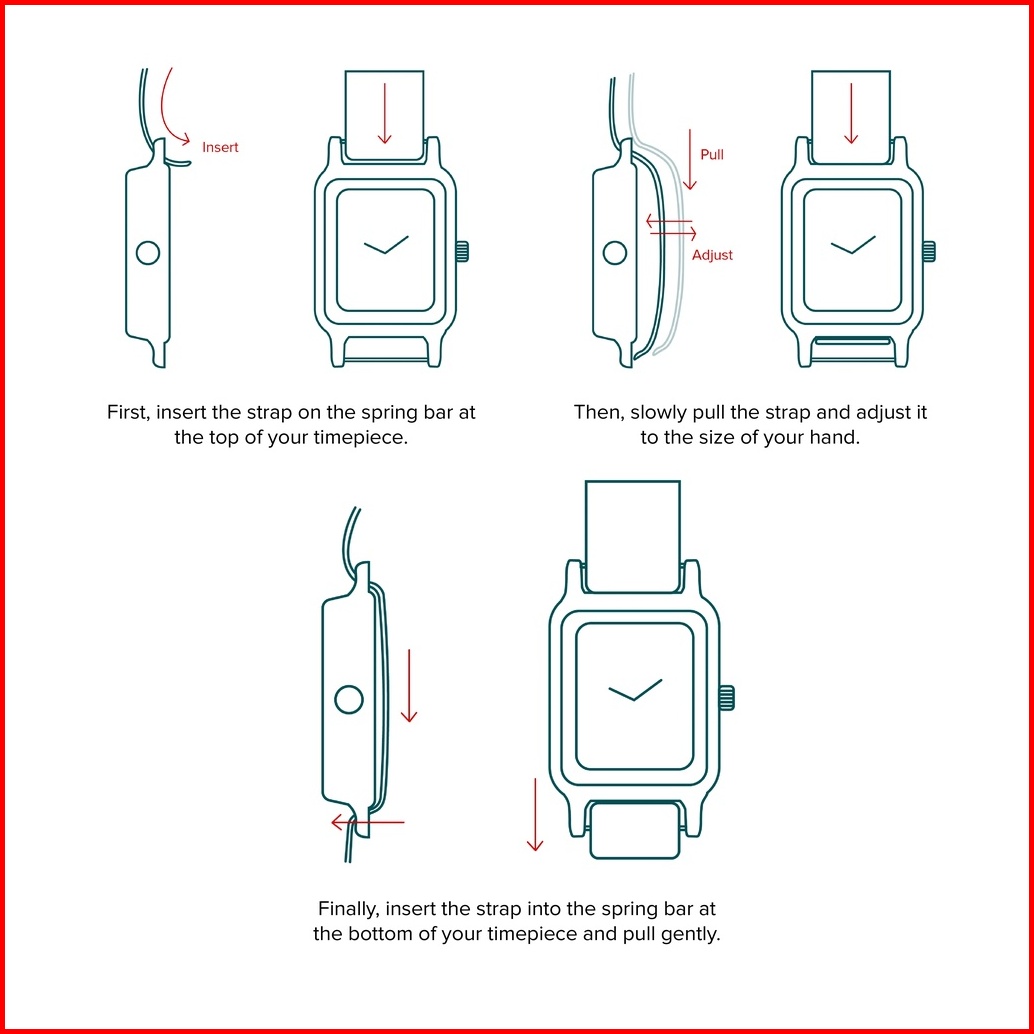 Insert

First, insert the strap on the spring bar at the top of your timepiece.

Pull

Adjust

Then, slowly pull the strap and adjust it to the size of your hand.

Finally, insert the strap into the spring bar at the bottom of your timepiece and pull gently.