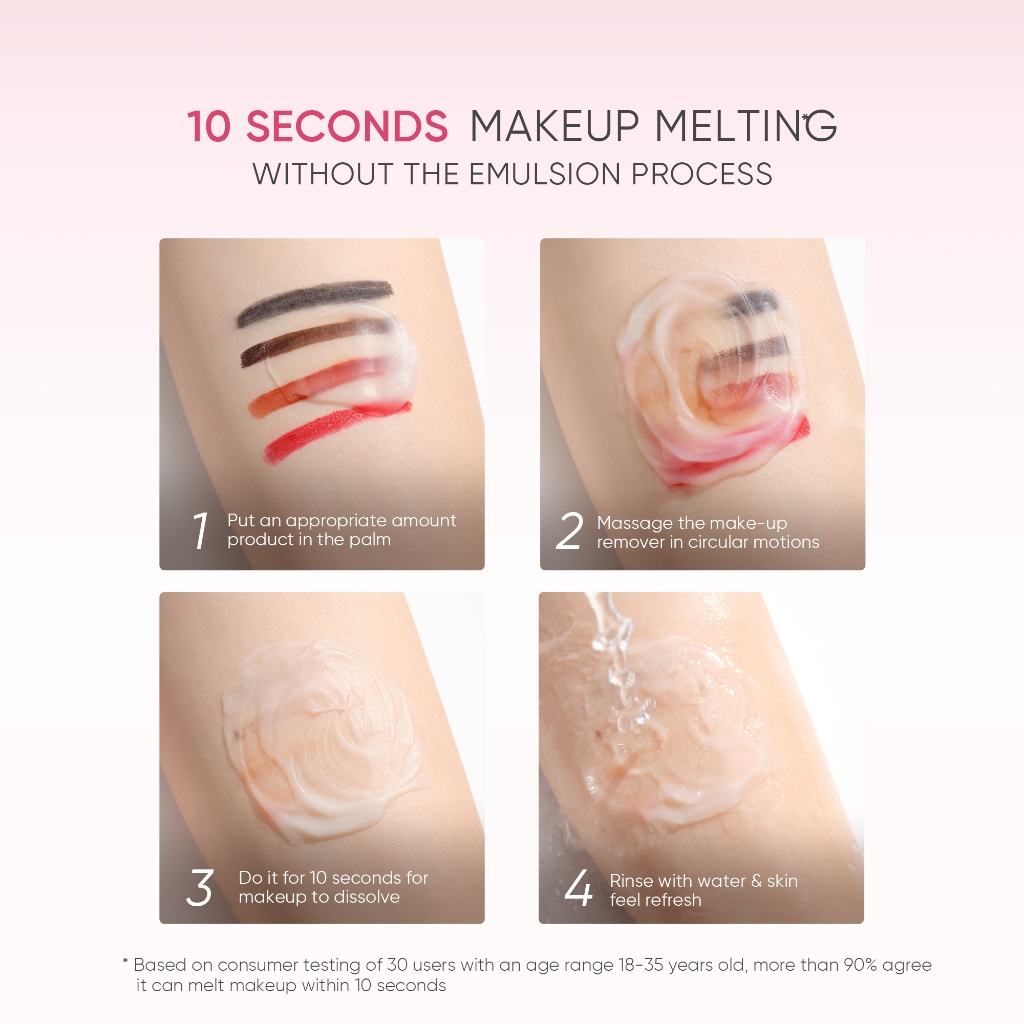 10 SECONDS MAKEUP MELTING*
WITHOUT THE EMULSION PROCESS

1 Put an appropriate amount product in the palm

2 Massage the make-up remover in circular motions

3 Do it for 10 seconds for makeup to dissolve

4 Rinse with water & skin feel refresh

* Based on consumer testing of 30 users with an age range 18-35 years old, more than 90% agree it can melt makeup within 10 seconds