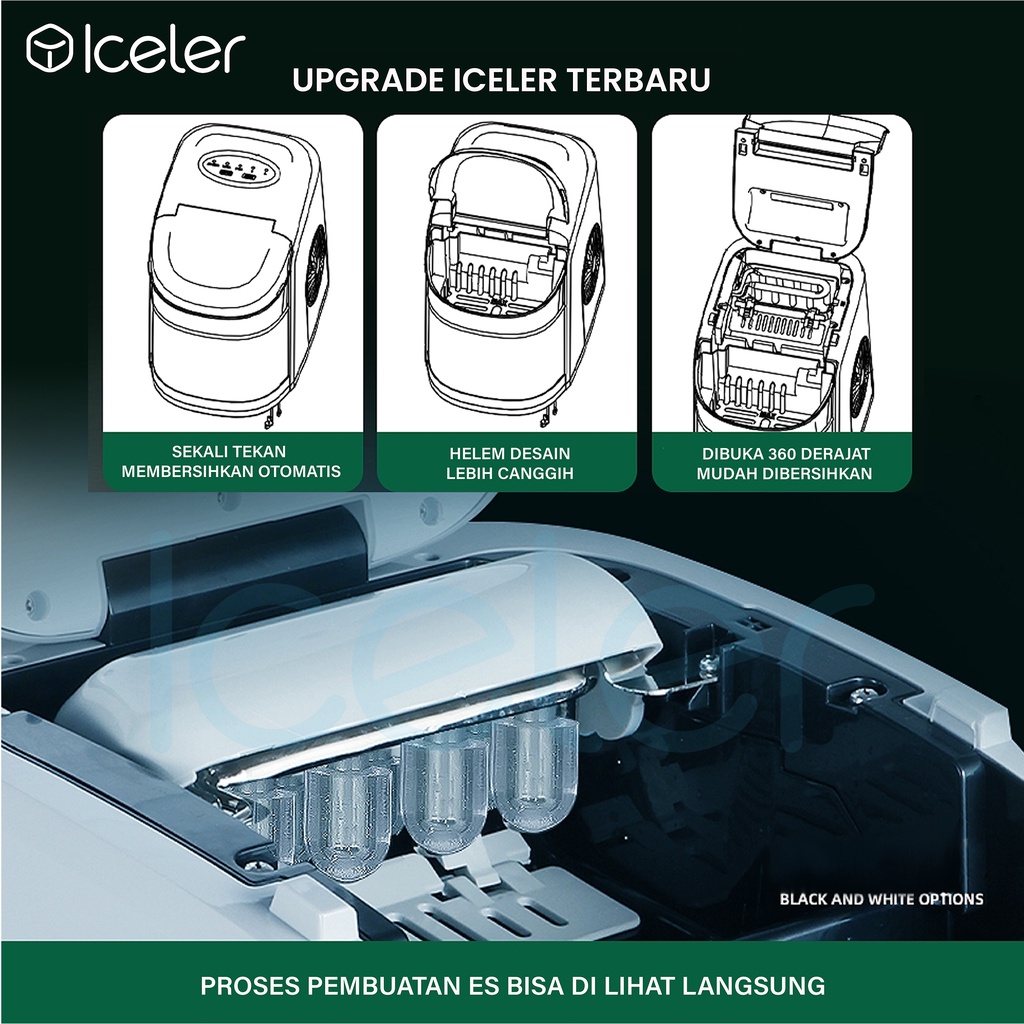 Iceler

UPGRADE ICELER TERBARU

SEKALI TEKAN MEMBERSIHKAN OTOMATIS

HELEM DESAIN LEBIH CANGGIH

DIBUKA 360 DERAJAT MUDAH DIBERSIHKAN

Iceler

BLACK AND WHITE OPTIONS

PROSES PEMBUATAN ES BISA DI LIHAT LANGSUNG