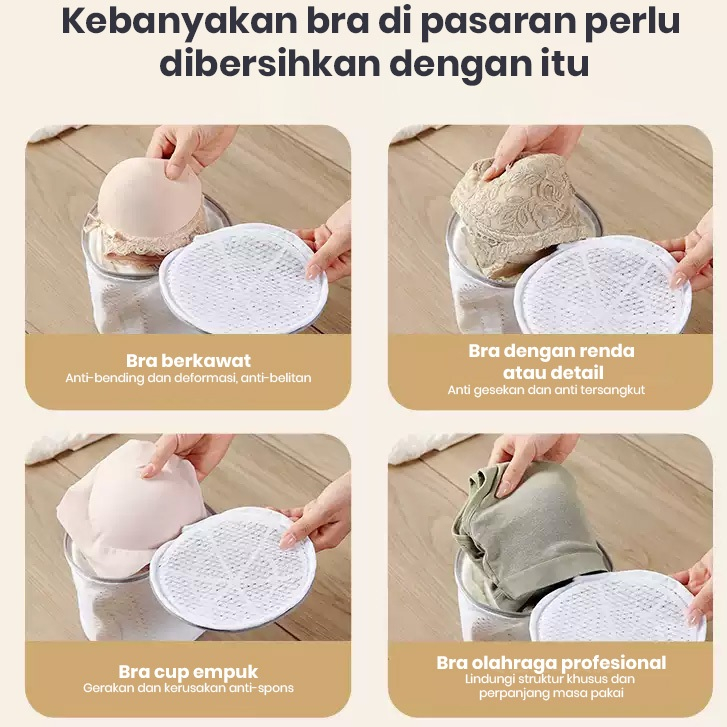 Kebanyakan bra di pasaran perlu dibersihkan dengan itu

Bra berkawat
Anti-bending dan deformasi, anti-belitan

Bra dengan renda atau detail
Anti gesekan dan anti tersangkut

Bra cup empuk
Gerakan dan kerusakan anti-spons

Bra olahraga profesional
Lindungi struktur khusus dan perpanjang masa pakai