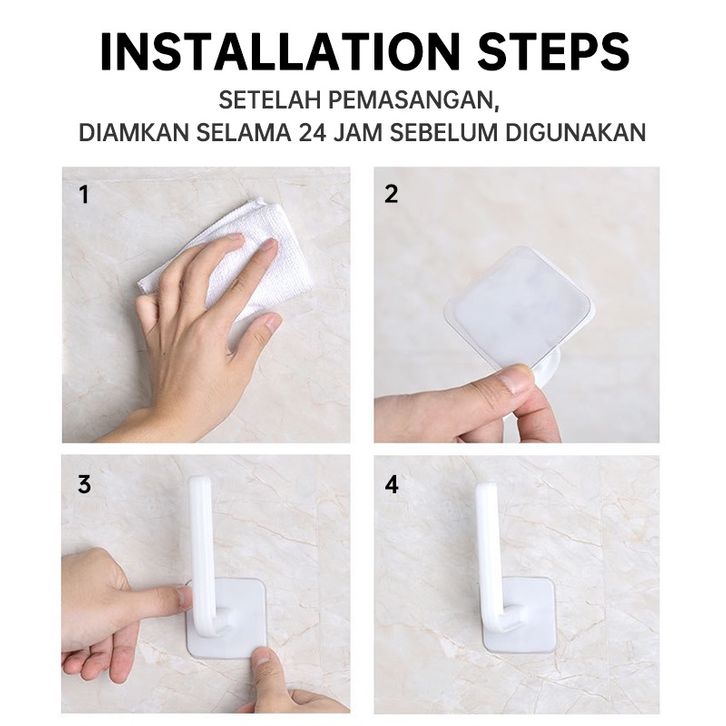 INSTALLATION STEPS

SETELAH PEMASANGAN,
DIAMKAN SELAMA 24 JAM SEBELUM DIGUNAKAN

1

2

3

4