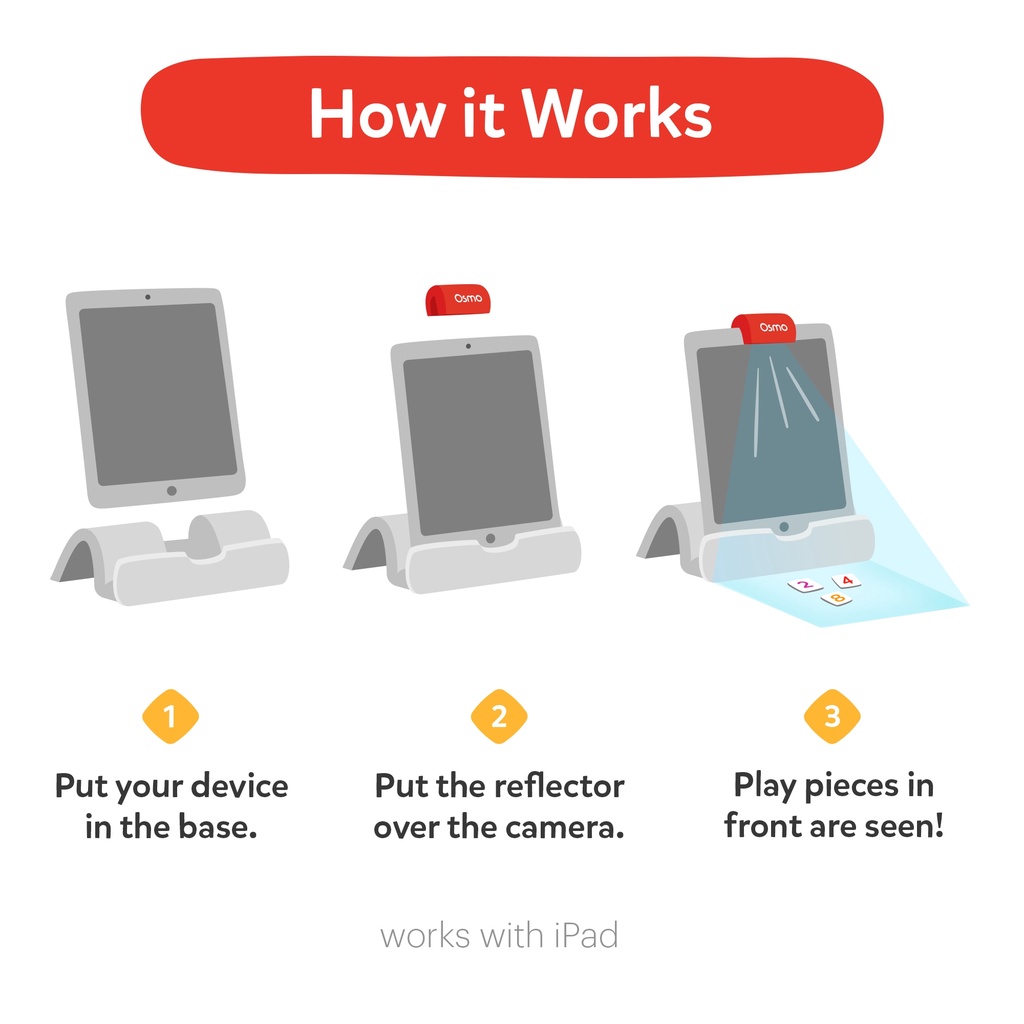 How it Works

Osmo

Osmo

2 4
8

1
Put your device in the base.

2
Put the reflector over the camera.

3
Play pieces in front are seen!

works with iPad