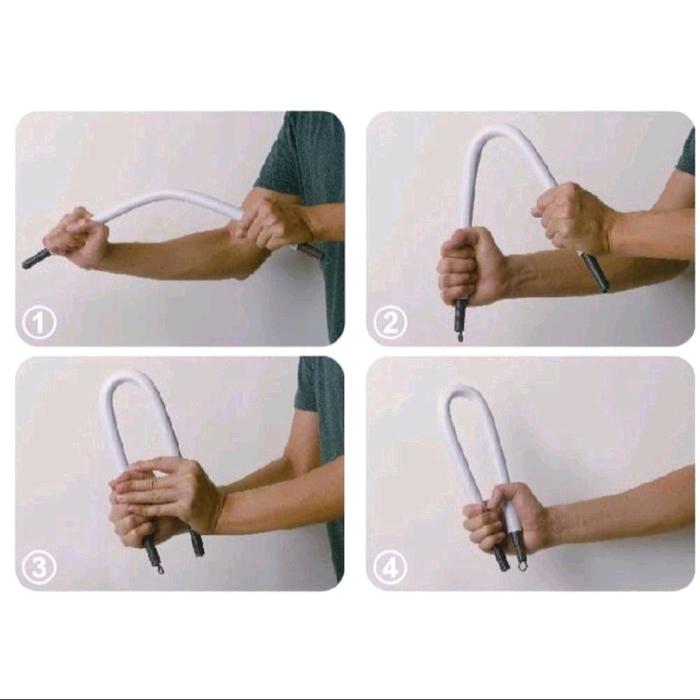 ①

②

③

④