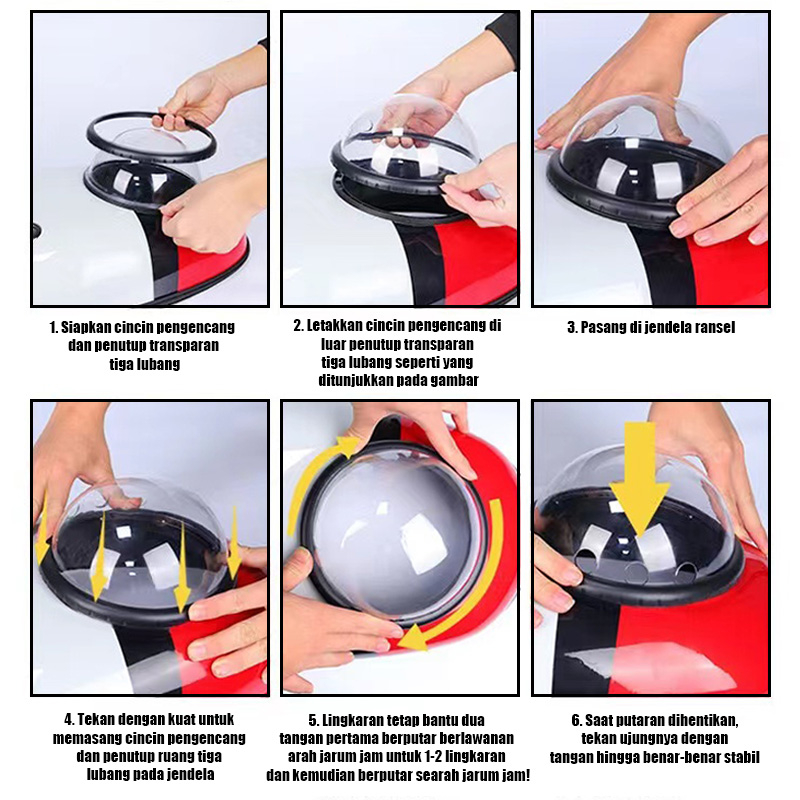 1. Siapkan cincin pengencang dan penutup transparan tiga lubang

2. Letakkan cincin pengencang di luar penutup transparan tiga lubang seperti yang ditunjukkan pada gambar

3. Pasang di jendela ransel

4. Tekan dengan kuat untuk memasang cincin pengencang dan penutup ruang tiga lubang pada jendela

5. Lingkaran tetap bantu dua tangan pertama berputar berlawanan arah jarum jam untuk 1-2 lingkaran dan kemudian berputar searah jarum jam!

6. Saat putaran dihentikan, tekan ujungnya dengan tangan hingga benar-benar stabil