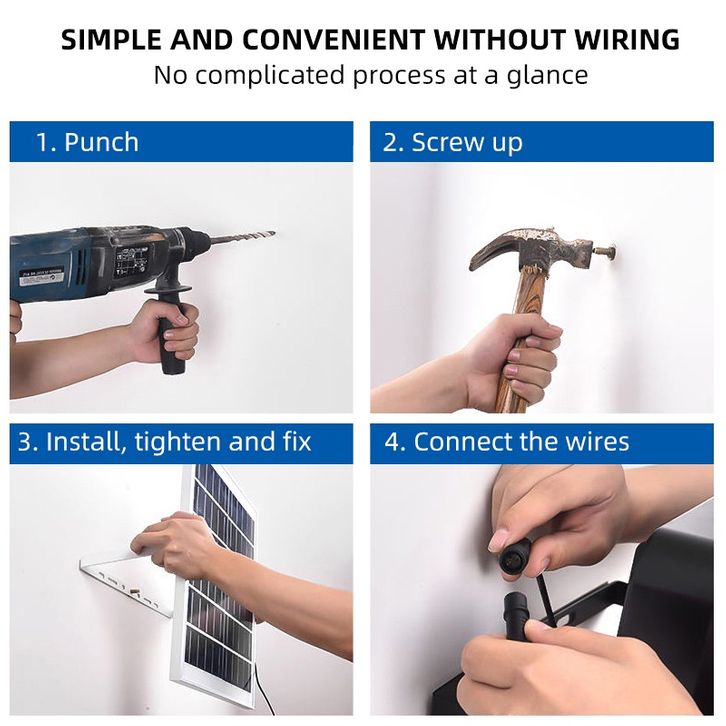 SIMPLE AND CONVENIENT WITHOUT WIRING
No complicated process at a glance

1. Punch

2. Screw up

3. Install, tighten and fix

4. Connect the wires