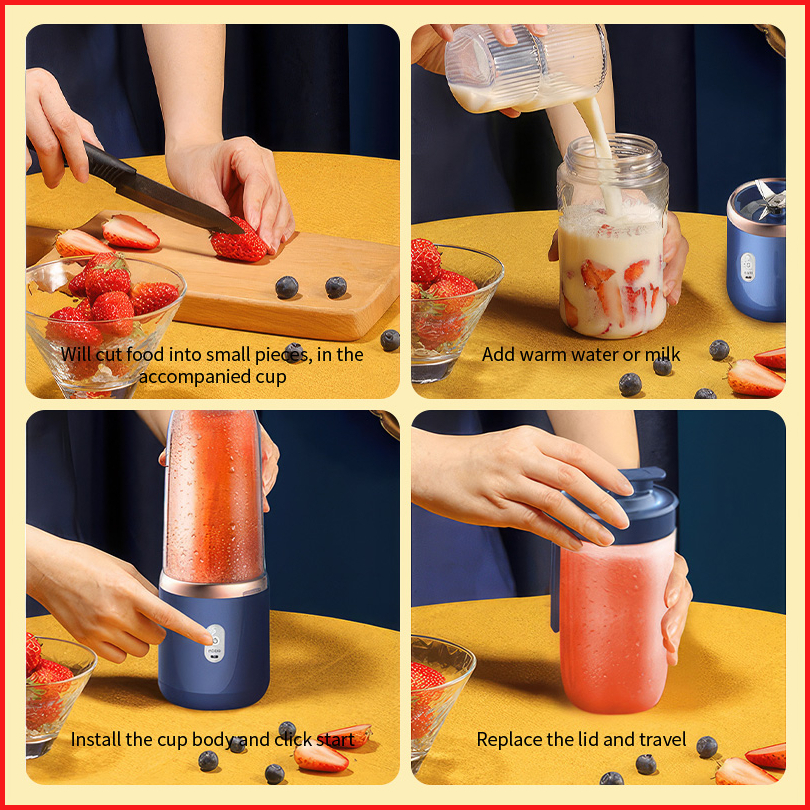 Will cut food into small pieces, in the accompanied cup

Add warm water or milk

Install the cup body and click start

Replace the lid and travel