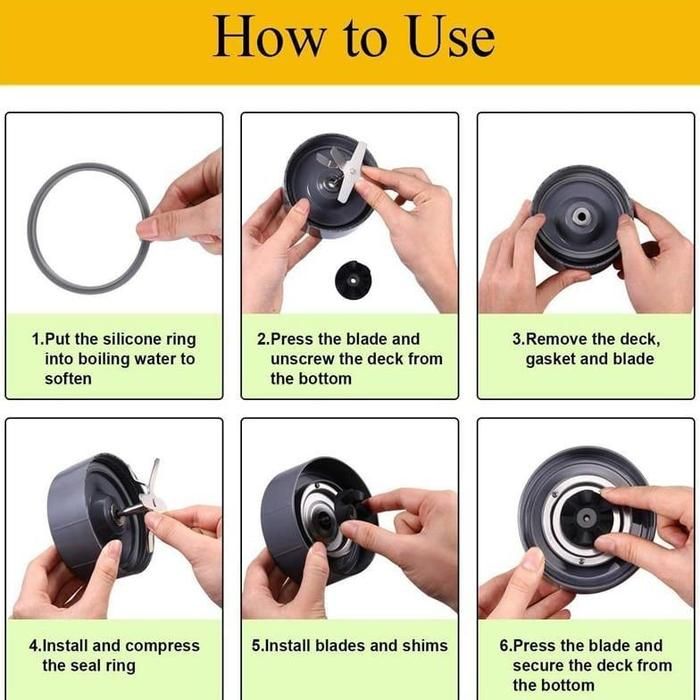 How to Use

1.Put the silicone ring into boiling water to soften

2.Press the blade and unscrew the deck from the bottom

3.Remove the deck, gasket and blade

4.Install and compress the seal ring

5.Install blades and shims

6.Press the blade and secure the deck from the bottom