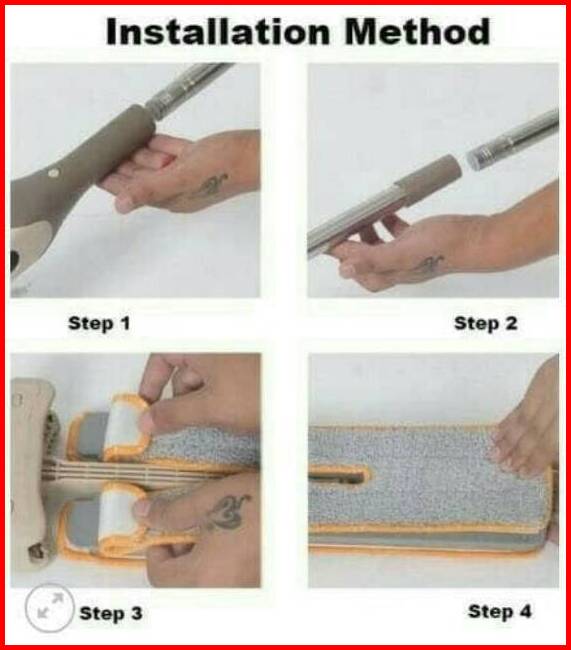 Installation Method

Step 1

Step 2

Step 3

Step 4