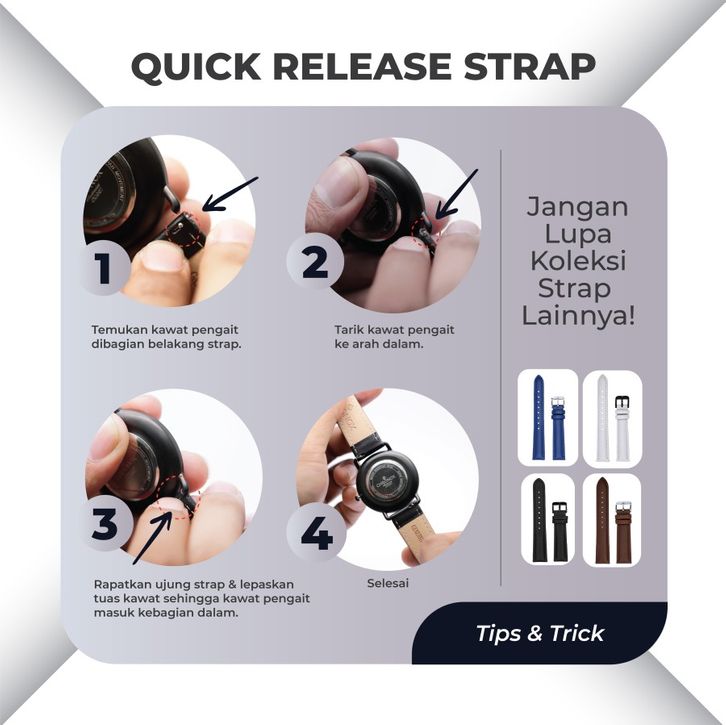 QUICK RELEASE STRAP

1

Temukan kawat pengait dibagian belakang strap.

2

Tarik kawat pengait ke arah dalam.

3

Rapatkan ujung strap & lepaskan tuas kawat sehingga kawat pengait masuk kebagian dalam.

4

Selesai

Jangan Lupa Koleksi Strap Lainnya!

Tips & Trick