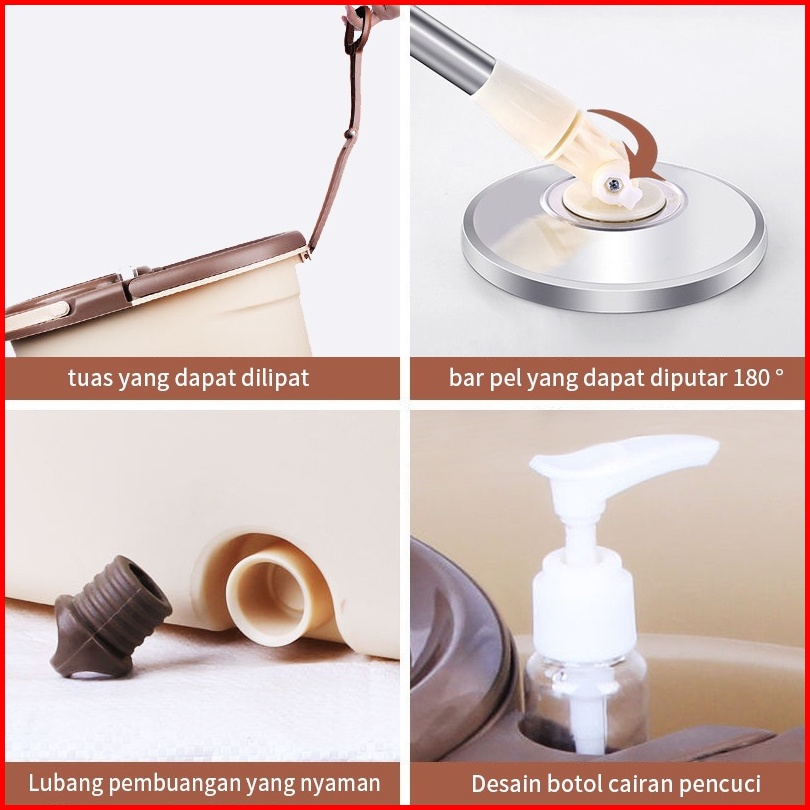 tuas yang dapat dilipat

bar pel yang dapat diputar 180 °

Lubang pembuangan yang nyaman

Desain botol cairan pencuci