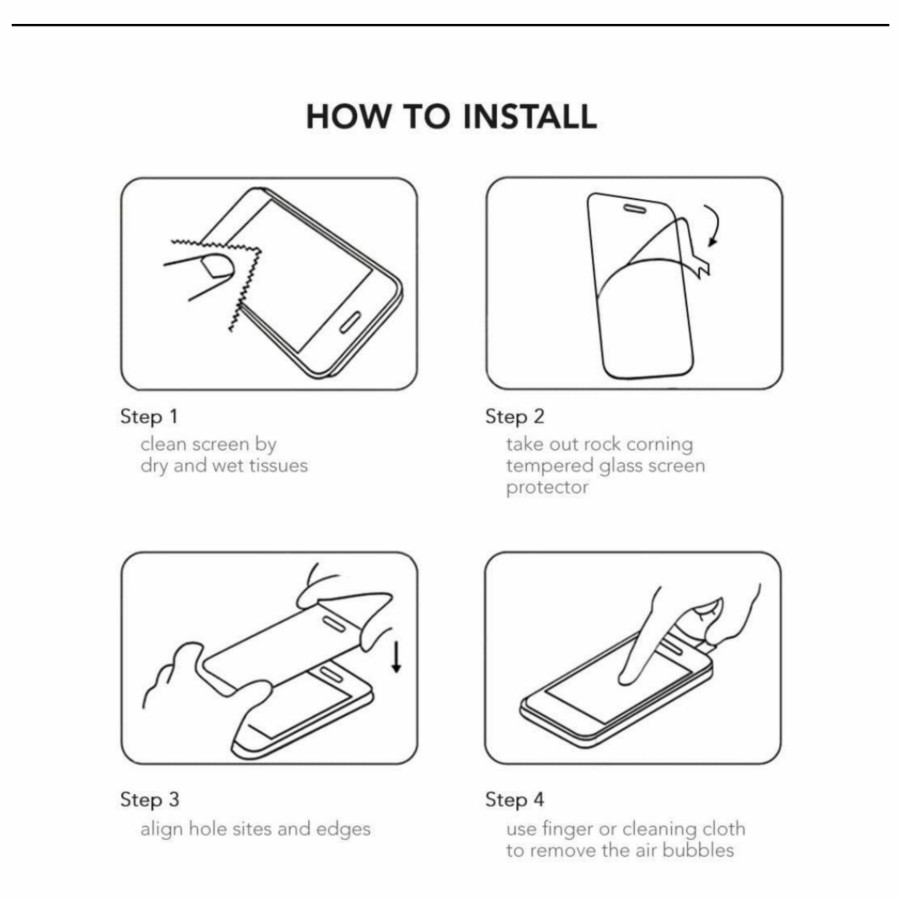 HOW TO INSTALL

Step 1
clean screen by dry and wet tissues

Step 2
take out rock corning tempered glass screen protector

Step 3
align hole sites and edges

Step 4
use finger or cleaning cloth to remove the air bubbles