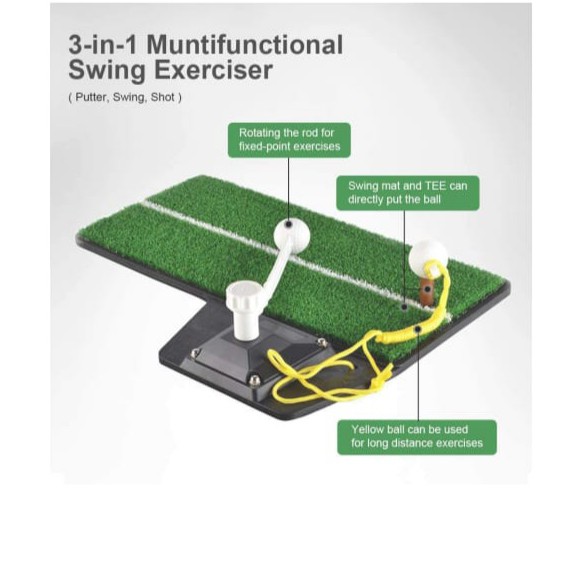 3-in-1 Muntifunctional Swing Exerciser

( Putter, Swing, Shot )

Rotating the rod for fixed-point exercises

Swing mat and TEE can directly put the ball

Yellow ball can be used for long distance exercises