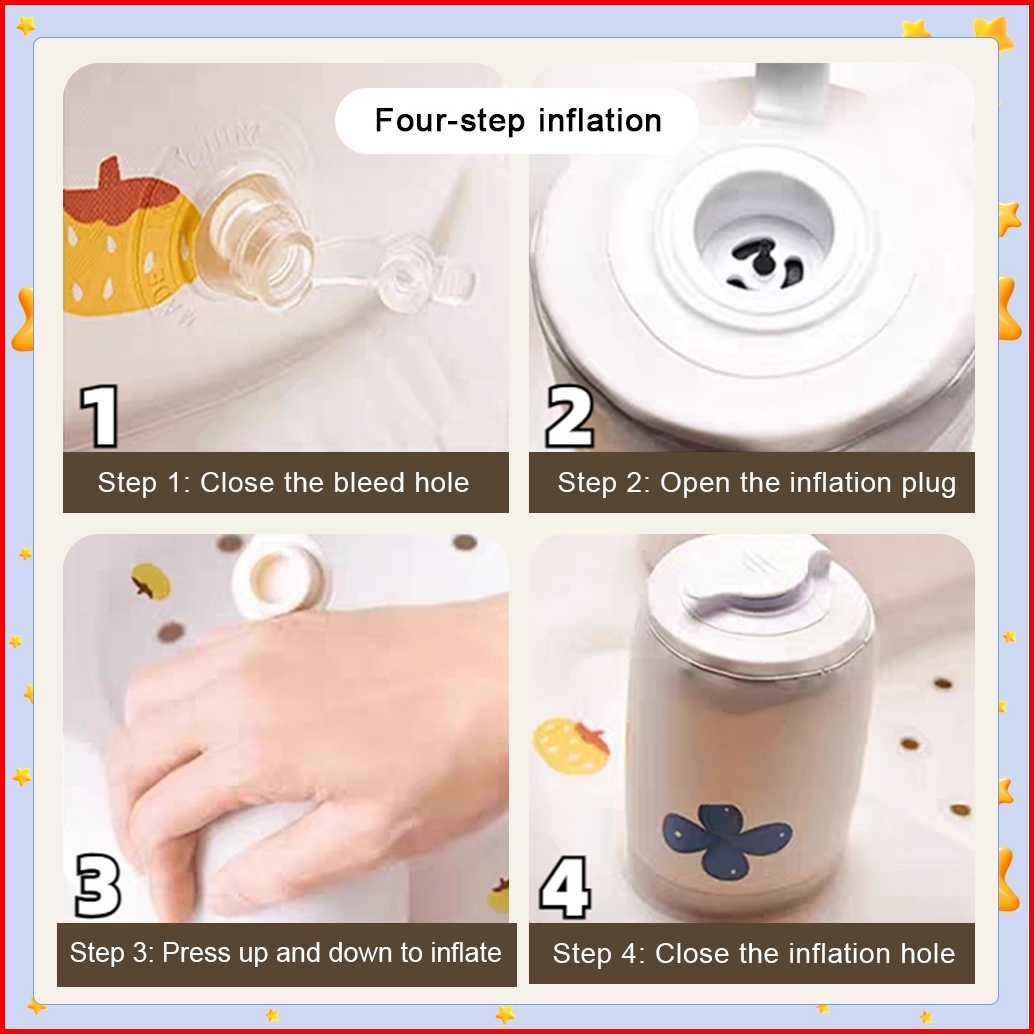 Four-step inflation

1

Step 1: Close the bleed hole

2

Step 2: Open the inflation plug

3

Step 3: Press up and down to inflate

4

Step 4: Close the inflation hole