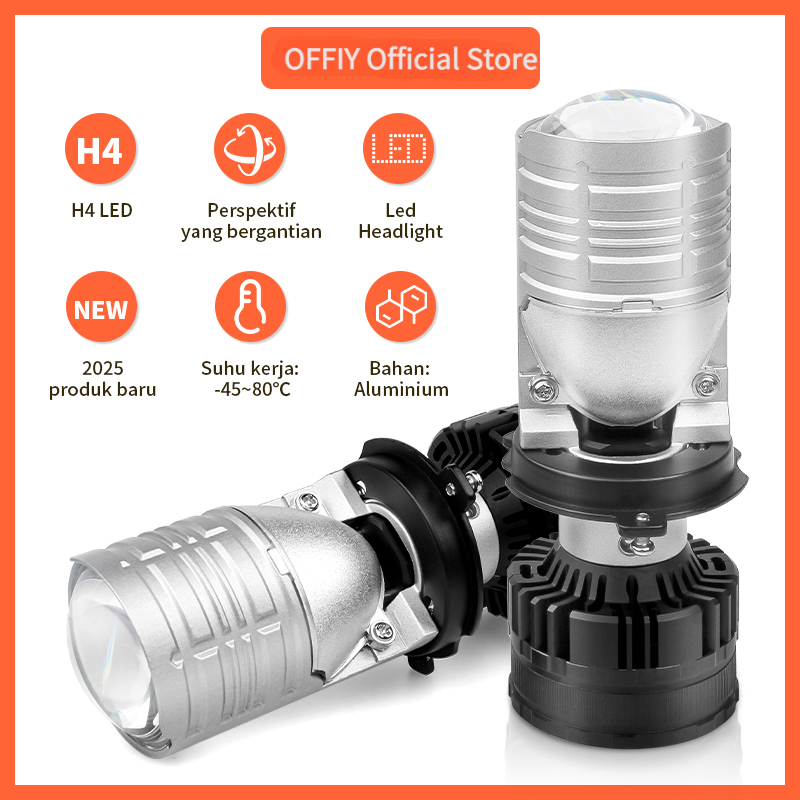 OFFIY Official Store

H4
H4 LED

Perspektif yang bergantian

LED
Led Headlight

NEW
2025 produk baru

Suhu kerja: -45~80°C

Bahan: Aluminium