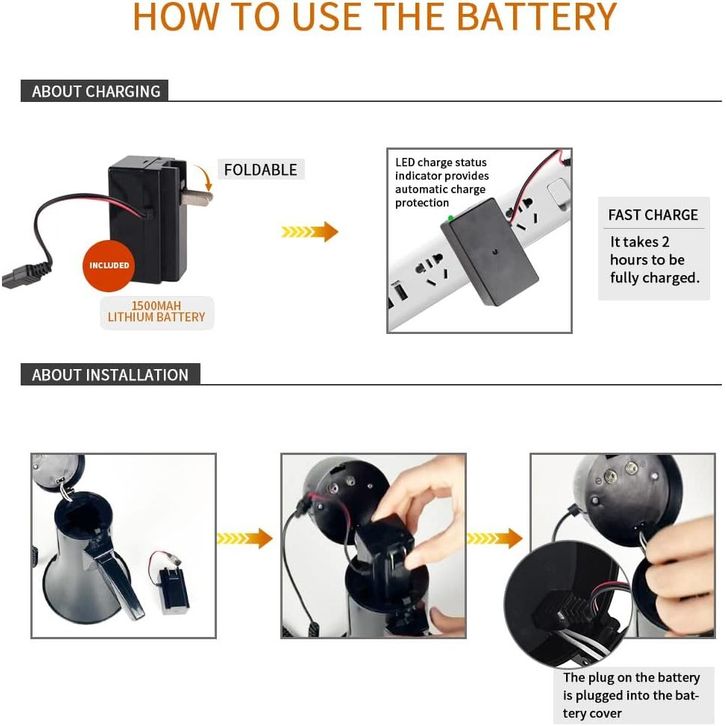 HOW TO USE THE BATTERY

ABOUT CHARGING

FOLDABLE

INCLUDED

1500MAH
LITHIUM BATTERY

LED charge status indicator provides automatic charge protection

FAST CHARGE

It takes 2 hours to be fully charged.

ABOUT INSTALLATION

The plug on the battery is plugged into the battery cover