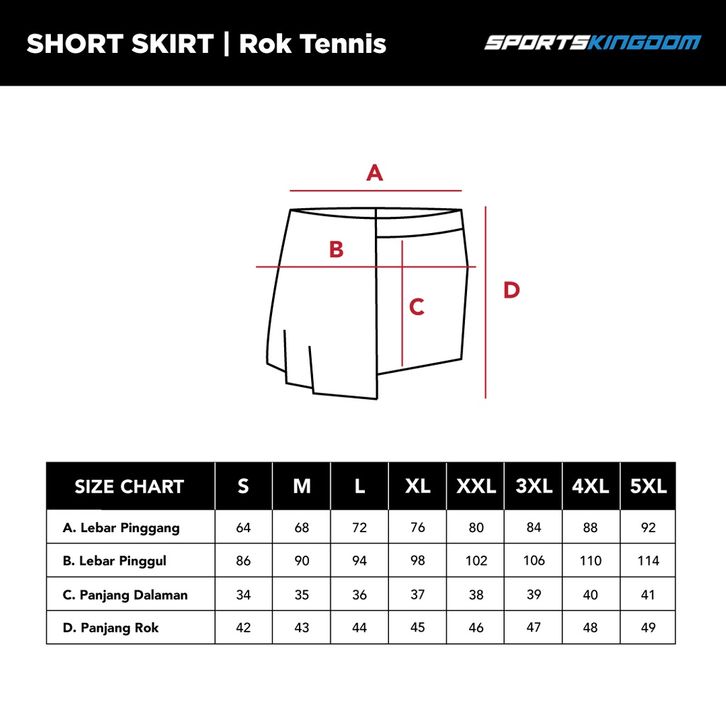 SHORT SKIRT | Rok Tennis

SPORTSKINGDOM

A

B

C

D

| SIZE CHART | S | M | L | XL | XXL | 3XL | 4XL | 5XL |
|---|---|---|---|---|---|---|---|---|
| A. Lebar Pinggang | 64 | 68 | 72 | 76 | 80 | 84 | 88 | 92 |
| B. Lebar Pinggul | 86 | 90 | 94 | 98 | 102 | 106 | 110 | 114 |
| C. Panjang Dalaman | 34 | 35 | 36 | 37 | 38 | 39 | 40 | 41 |
| D. Panjang Rok | 42 | 43 | 44 | 45 | 46 | 47 | 48 | 49 |