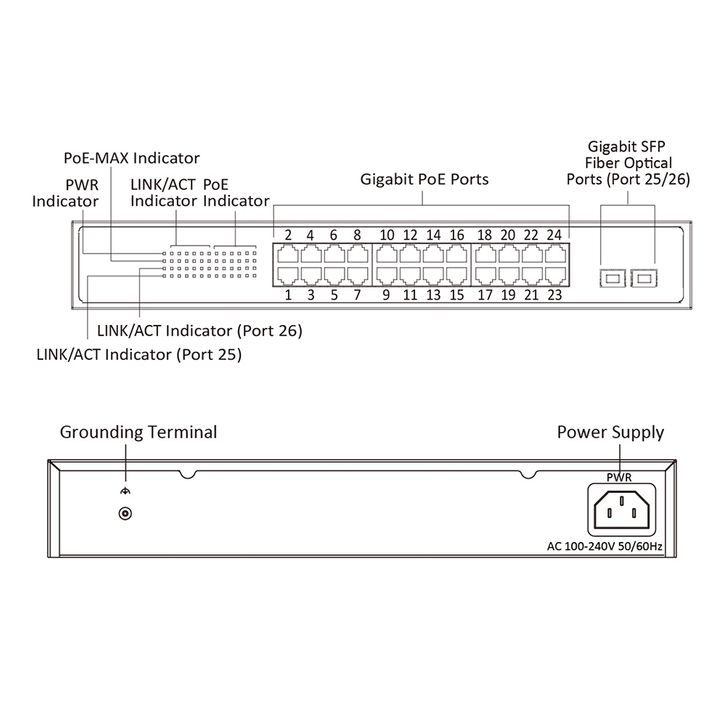 PoE-MAX Indicator

PWR Indicator

LINK/ACT Indicator

PoE Indicator

Gigabit PoE Ports

Gigabit SFP Fiber Optical Ports (Port 25/26)

2 4 6 8 10 12 14 16 18 20 22 24

1 3 5 7 9 11 13 15 17 19 21 23

LINK/ACT Indicator (Port 26)

LINK/ACT Indicator (Port 25)

Grounding Terminal

Power Supply

PWR

AC 100-240V 50/60Hz