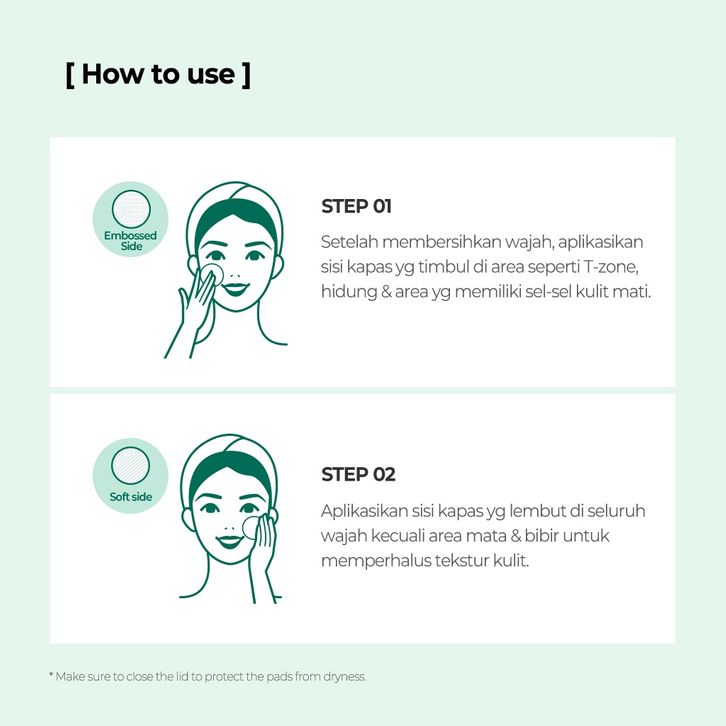 [ How to use ]

Embossed Side

STEP 01

Setelah membersihkan wajah, aplikasikan sisi kapas yg timbul di area seperti T-zone, hidung & area yg memiliki sel-sel kulit mati.

Soft side

STEP 02

Aplikasikan sisi kapas yg lembut di seluruh wajah kecuali area mata & bibir untuk memperhalus tekstur kulit.

* Make sure to close the lid to protect the pads from dryness.