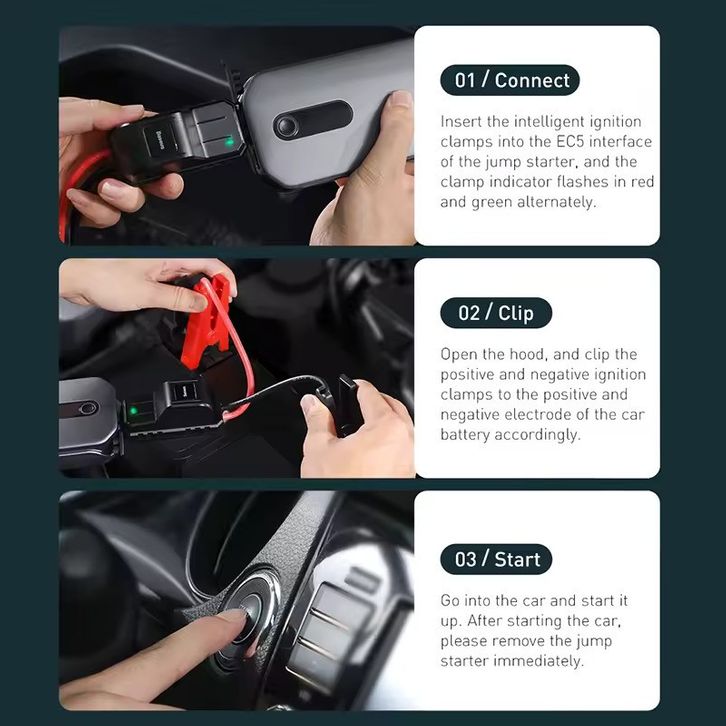 Baseus

01 / Connect

Insert the intelligent ignition clamps into the EC5 interface of the jump starter, and the clamp indicator flashes in red and green alternately.

Baseus

02 / Clip

Open the hood, and clip the positive and negative ignition clamps to the positive and negative electrode of the car battery accordingly.

03 / Start

Go into the car and start it up. After starting the car, please remove the jump starter immediately.