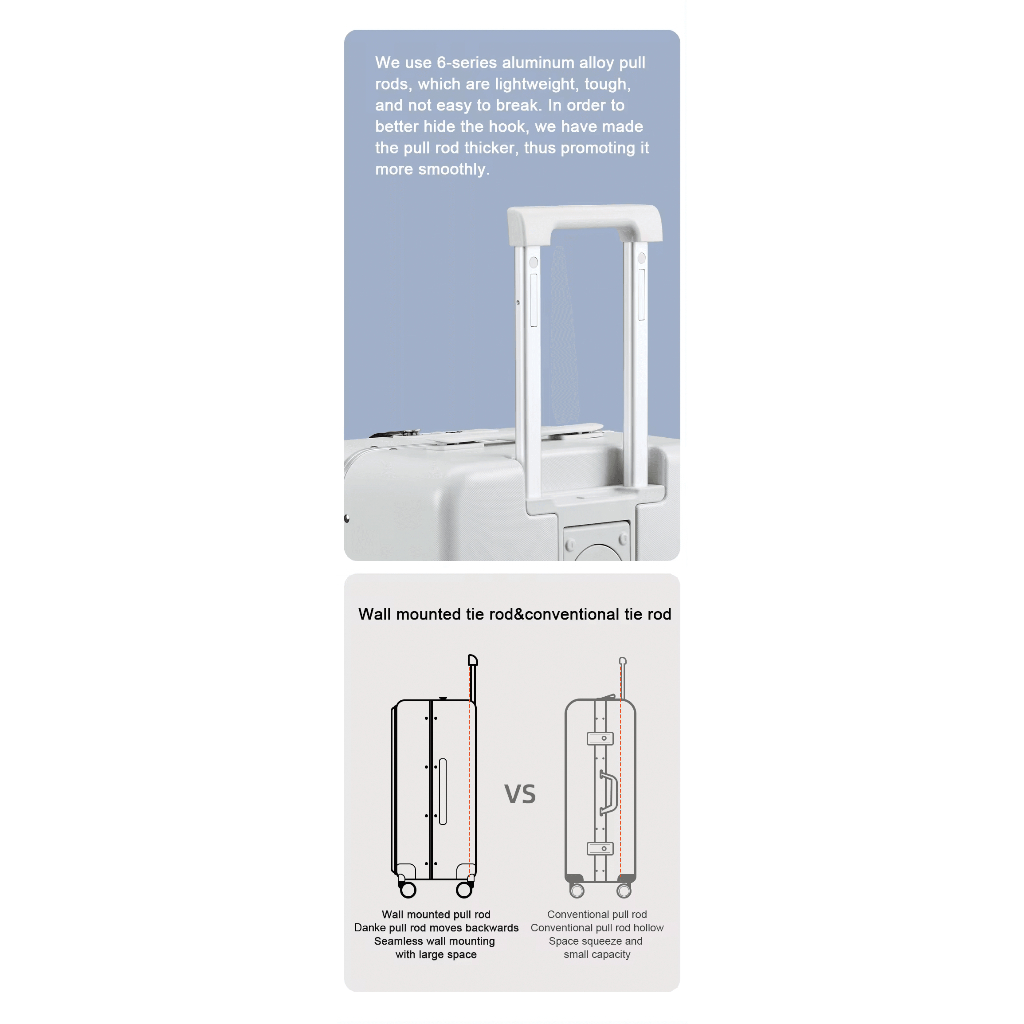 We use 6-series aluminum alloy pull rods, which are lightweight, tough, and not easy to break. In order to better hide the hook, we have made the pull rod thicker, thus promoting it more smoothly.

Wall mounted tie rod&conventional tie rod

VS

Wall mounted pull rod
Danke pull rod moves backwards
Seamless wall mounting
with large space

Conventional pull rod
Conventional pull rod hollow
Space squeeze and
small capacity