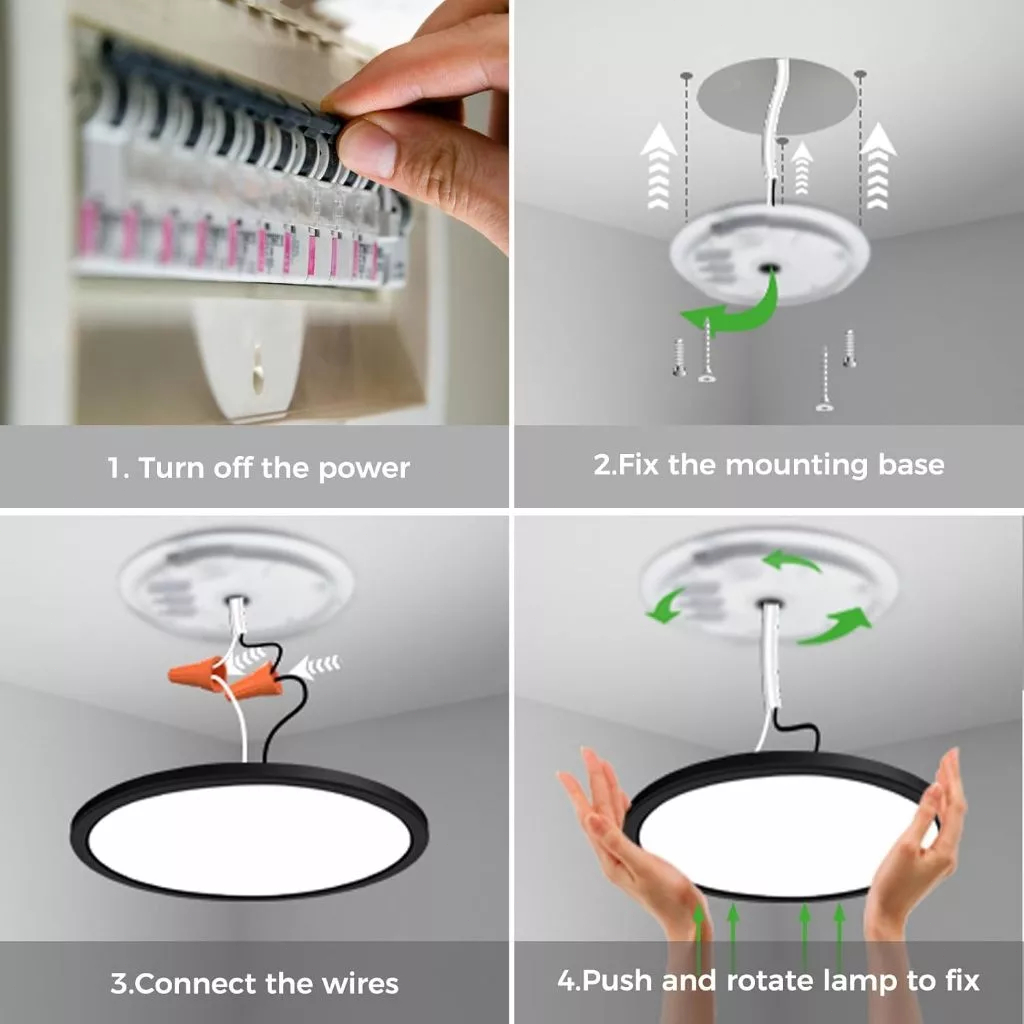 1. Turn off the power

2.Fix the mounting base

3.Connect the wires

4.Push and rotate lamp to fix