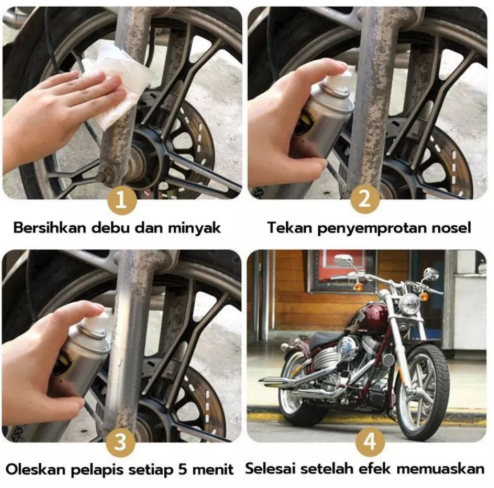 1
Bersihkan debu dan minyak

2
Tekan penyemprotan nosel

3
Oleskan pelapis setiap 5 menit

4
Selesai setelah efek memuaskan