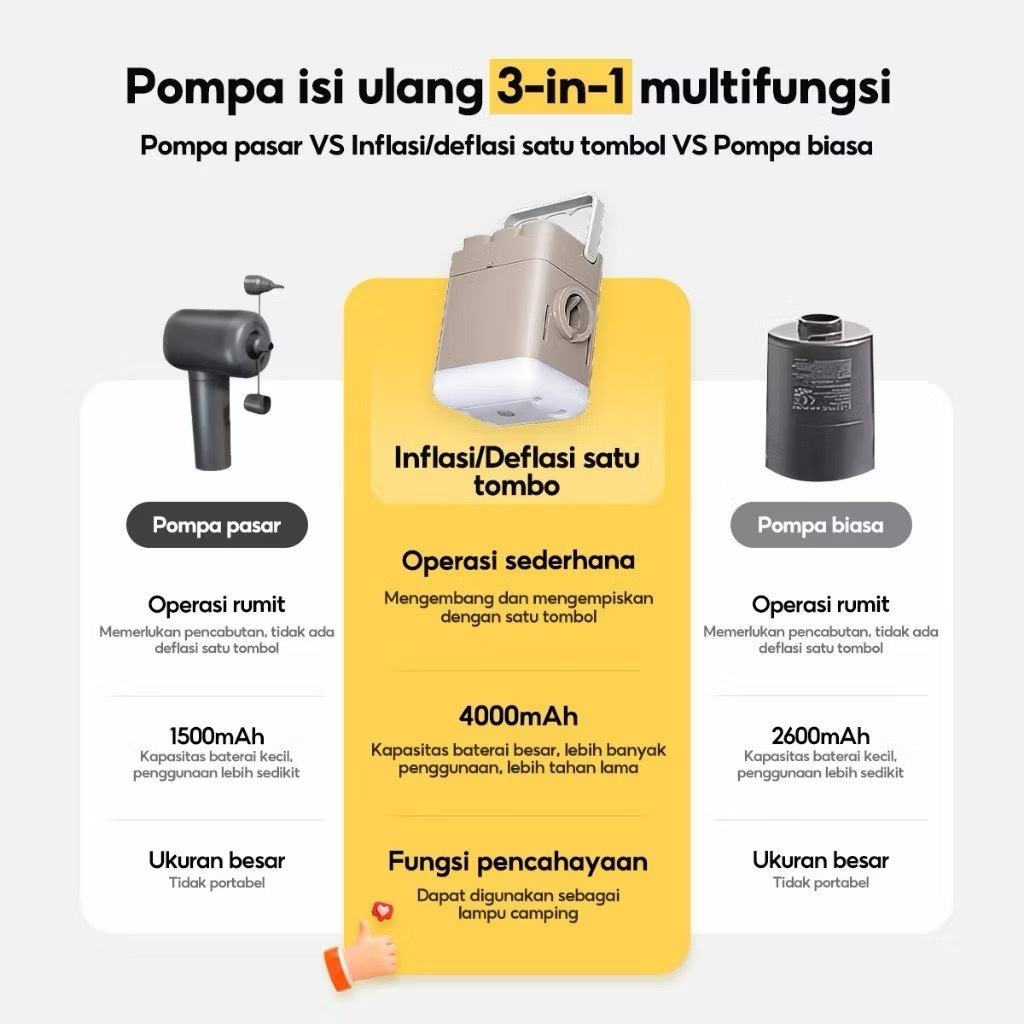 Pompa isi ulang 3-in-1 multifungsi

Pompa pasar VS Inflasi/deflasi satu tombol VS Pompa biasa

Pompa pasar

Operasi rumit
Memerlukan pencabutan, tidak ada deflasi satu tombol

1500mAh
Kapasitas baterai kecil, penggunaan lebih sedikit

Ukuran besar
Tidak portabel

Inflasi/Deflasi satu tombo

Operasi sederhana
Mengembang dan mengempiskan dengan satu tombol

4000mAh
Kapasitas baterai besar, lebih banyak penggunaan, lebih tahan lama

Fungsi pencahayaan
Dapat digunakan sebagai lampu camping

Pompa biasa

Operasi rumit
Memerlukan pencabutan, tidak ada deflasi satu tombol

2600mAh
Kapasitas baterai kecil, penggunaan lebih sedikit

Ukuran besar
Tidak portabel