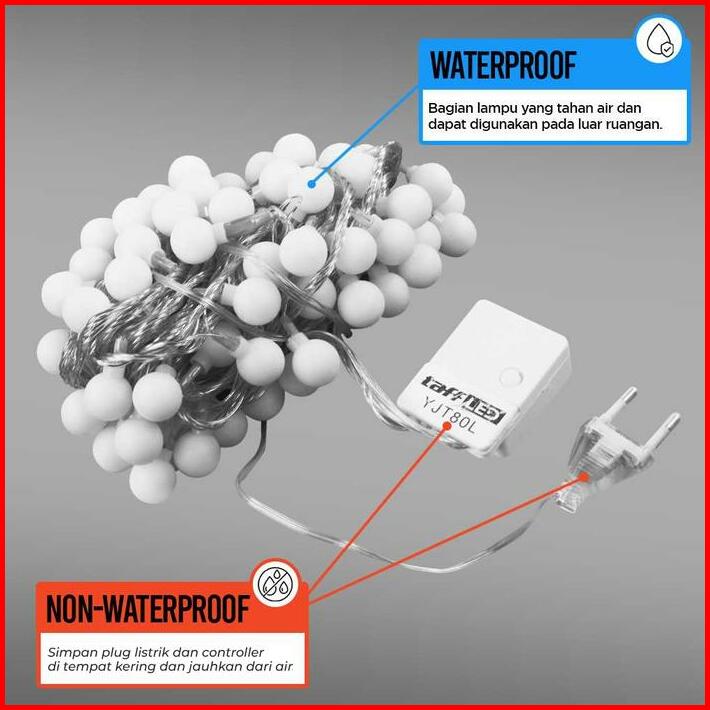 WATERPROOF

Bagian lampu yang tahan air dan dapat digunakan pada luar ruangan.

taffLED

YJT80L

NON-WATERPROOF

Simpan plug listrik dan controller di tempat kering dan jauhkan dari air.