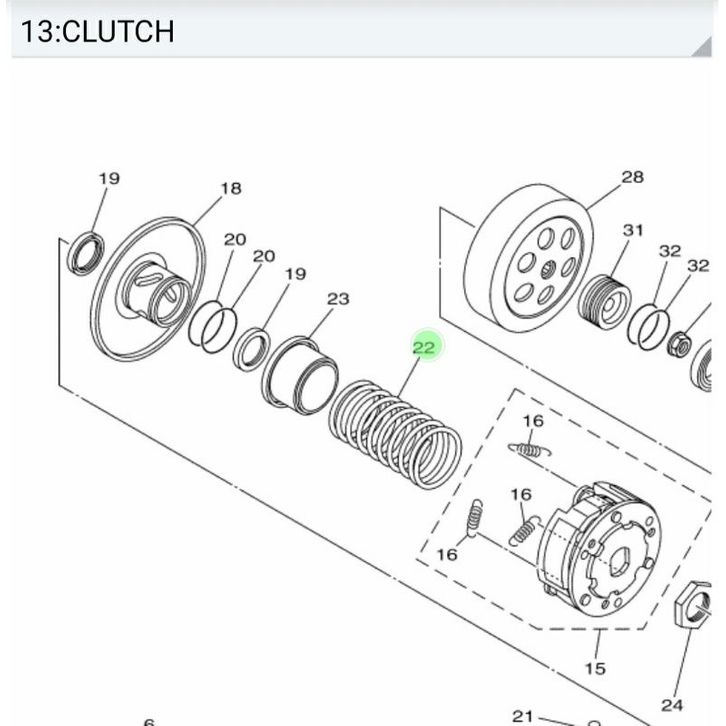 13:CLUTCH

19
18
20
20
19
23
22
28
31
32
32
16
16
16
15
24
21
6