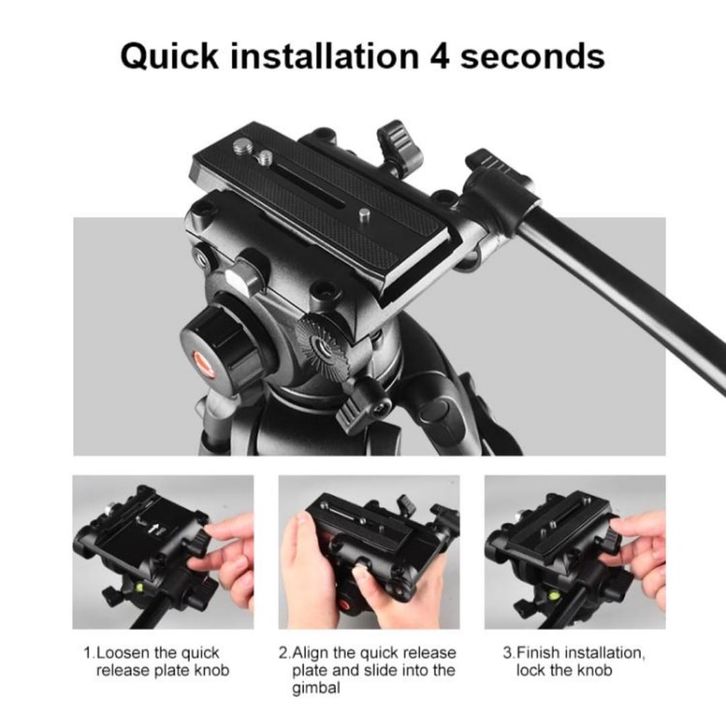 Quick installation 4 seconds

1.Loosen the quick release plate knob

2.Align the quick release plate and slide into the gimbal

3.Finish installation, lock the knob