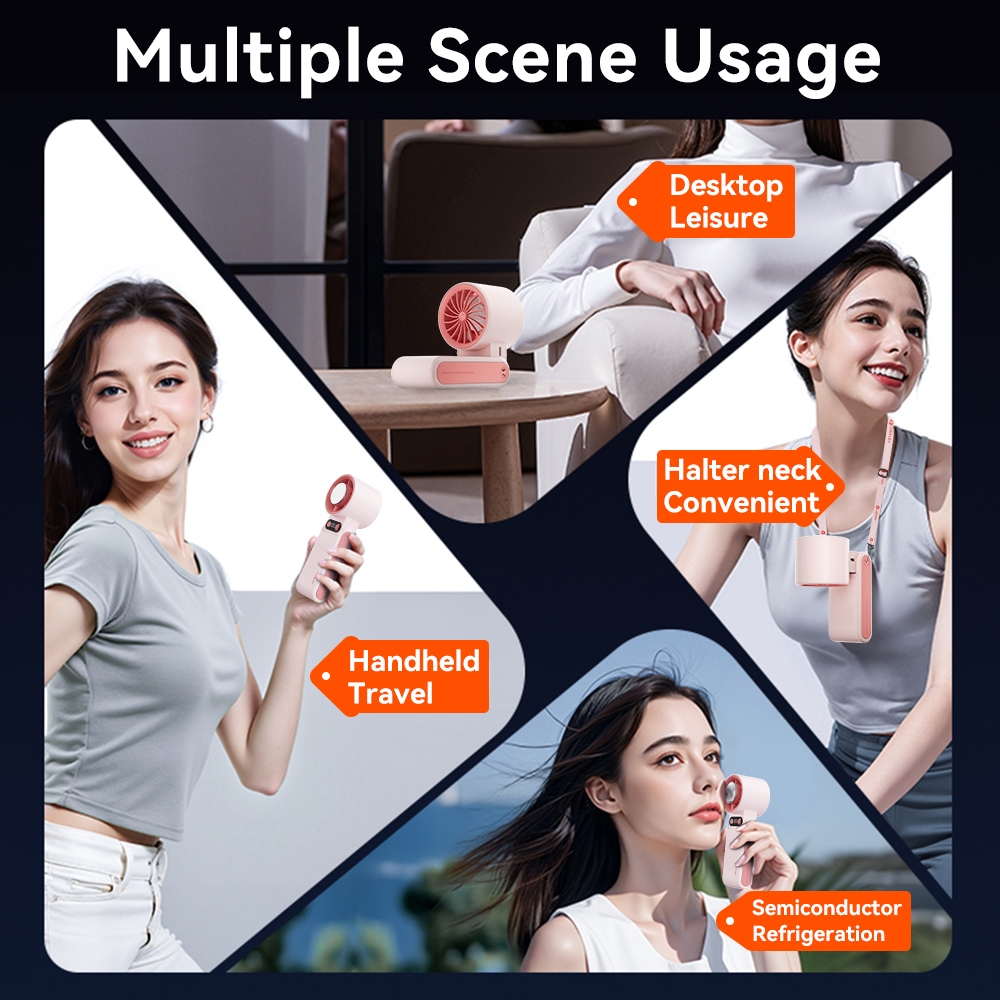 Multiple Scene Usage

Desktop Leisure

Halter neck Convenient

Handheld Travel

Semiconductor Refrigeration