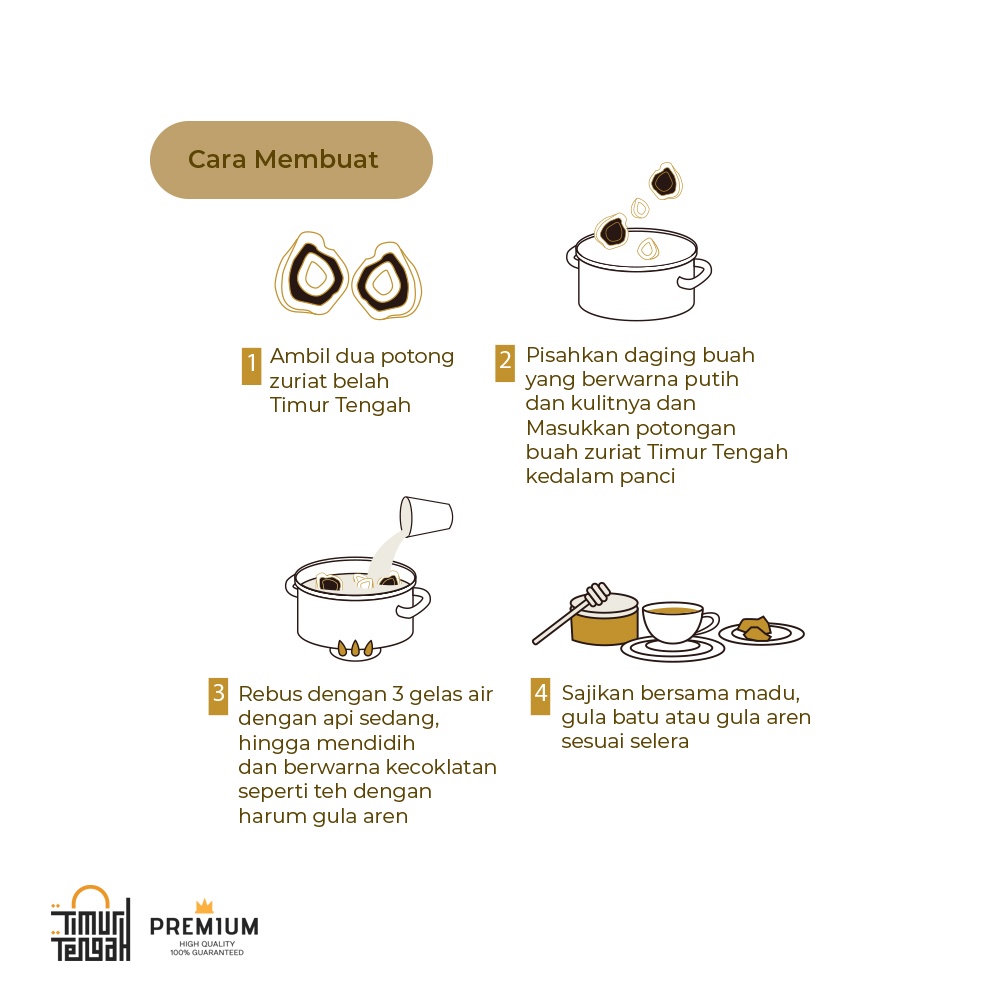 Cara Membuat

1 Ambil dua potong zuriat belah Timur Tengah

2 Pisahkan daging buah yang berwarna putih dan kulitnya dan Masukkan potongan buah zuriat Timur Tengah kedalam panci

3 Rebus dengan 3 gelas air dengan api sedang, hingga mendidih dan berwarna kecoklatan seperti teh dengan harum gula aren

4 Sajikan bersama madu, gula batu atau gula aren sesuai selera

Timur Tengah

PREMIUM
HIGH QUALITY
100% GUARANTEED