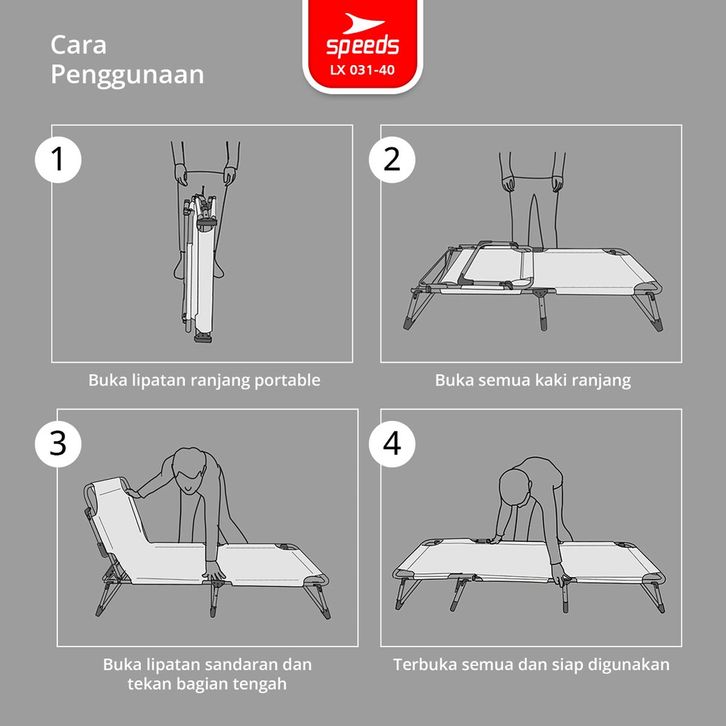 Cara Penggunaan

speeds
LX 031-40

1

Buka lipatan ranjang portable

2

Buka semua kaki ranjang

3

Buka lipatan sandaran dan tekan bagian tengah

4

Terbuka semua dan siap digunakan