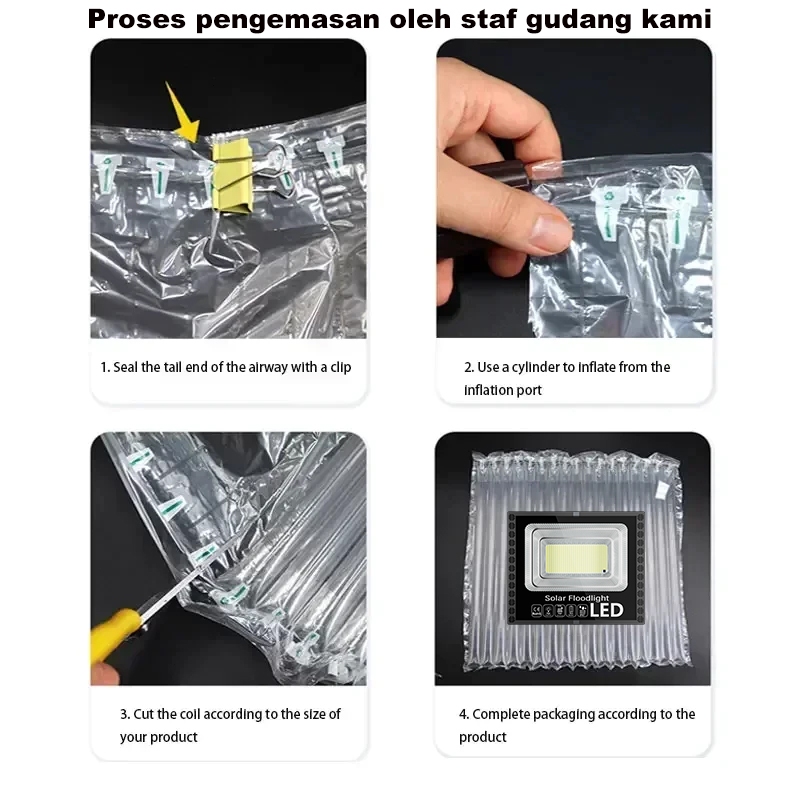 Proses pengemasan oleh staf gudang kami

1. Seal the tail end of the airway with a clip

2. Use a cylinder to inflate from the inflation port

3. Cut the coil according to the size of your product

Solar Floodlight LED

4. Complete packaging according to the product