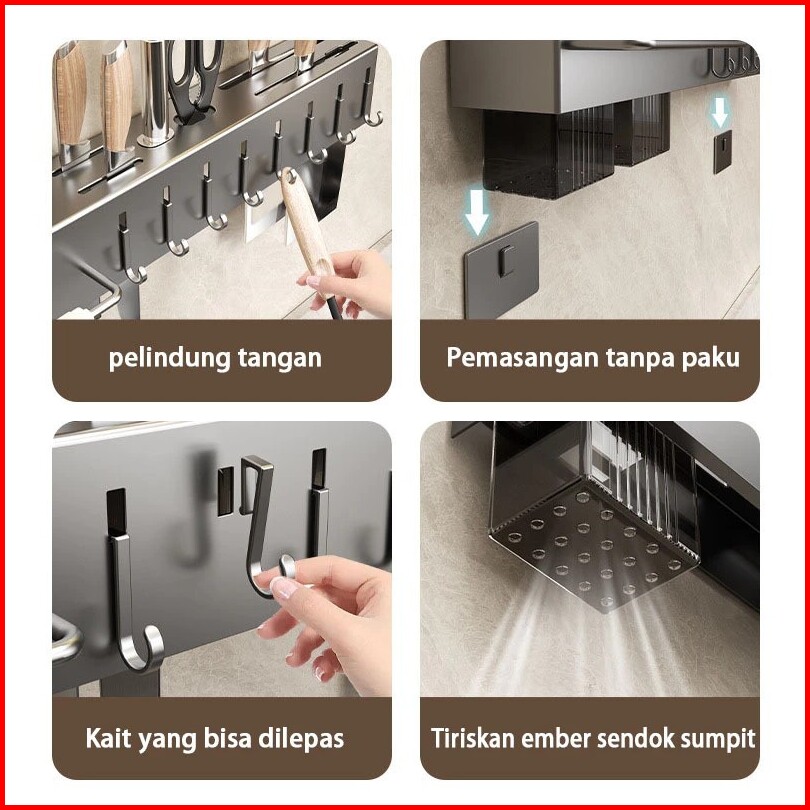 pelindung tangan

Pemasangan tanpa paku

Kait yang bisa dilepas

Tiriskan ember sendok sumpit