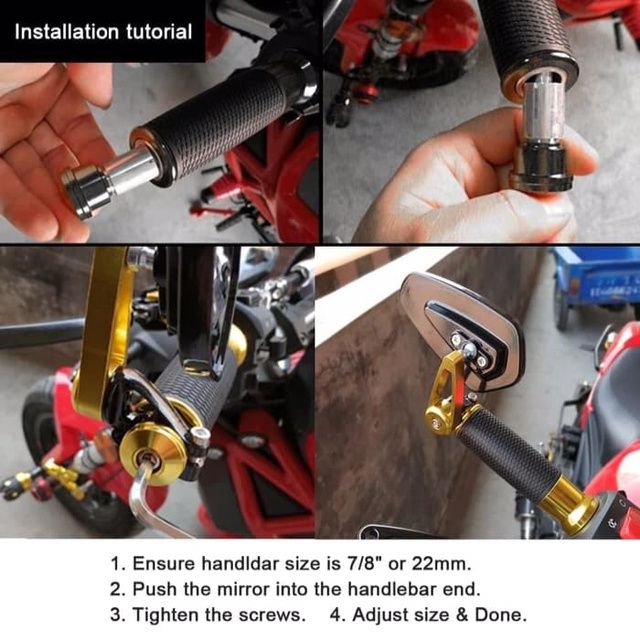 Installation tutorial

1. Ensure handldar size is 7/8" or 22mm.
2. Push the mirror into the handlebar end.
3. Tighten the screws.     4. Adjust size & Done.