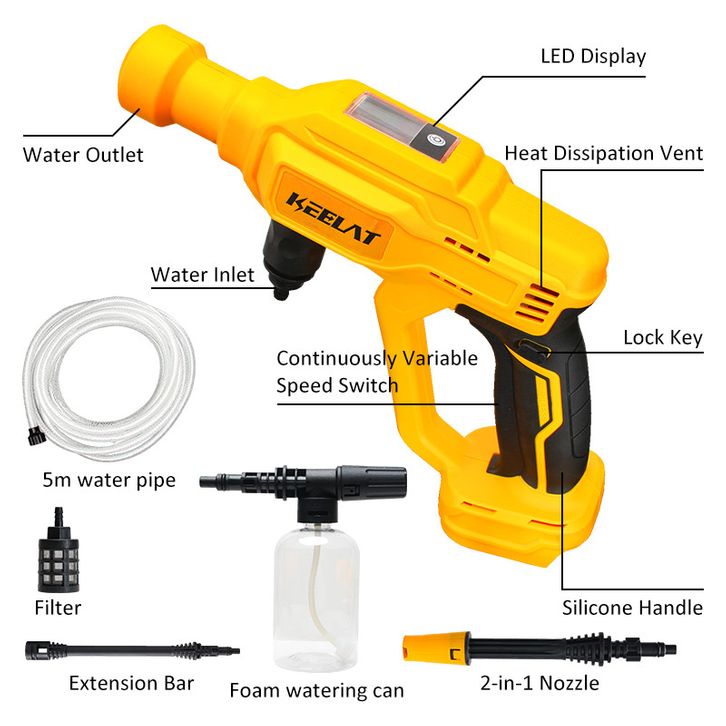 LED Display

Water Outlet

Heat Dissipation Vent

KEELAT

Water Inlet

Lock Key

Continuously Variable Speed Switch

5m water pipe

Filter

Silicone Handle

Extension Bar

Foam watering can

2-in-1 Nozzle