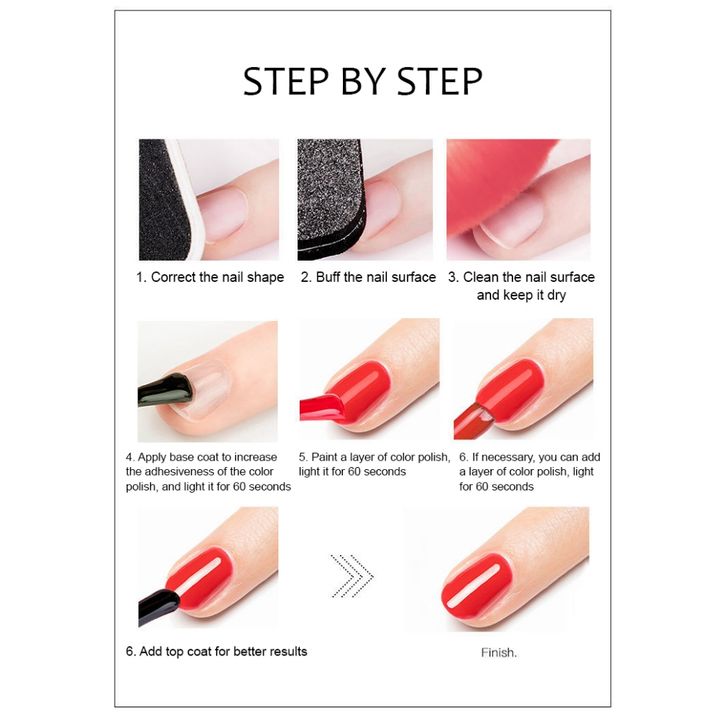 STEP BY STEP

1. Correct the nail shape

2. Buff the nail surface

3. Clean the nail surface and keep it dry

4. Apply base coat to increase the adhesiveness of the color polish, and light it for 60 seconds

5. Paint a layer of color polish, light it for 60 seconds

6. If necessary, you can add a layer of color polish, light for 60 seconds

6. Add top coat for better results

Finish.