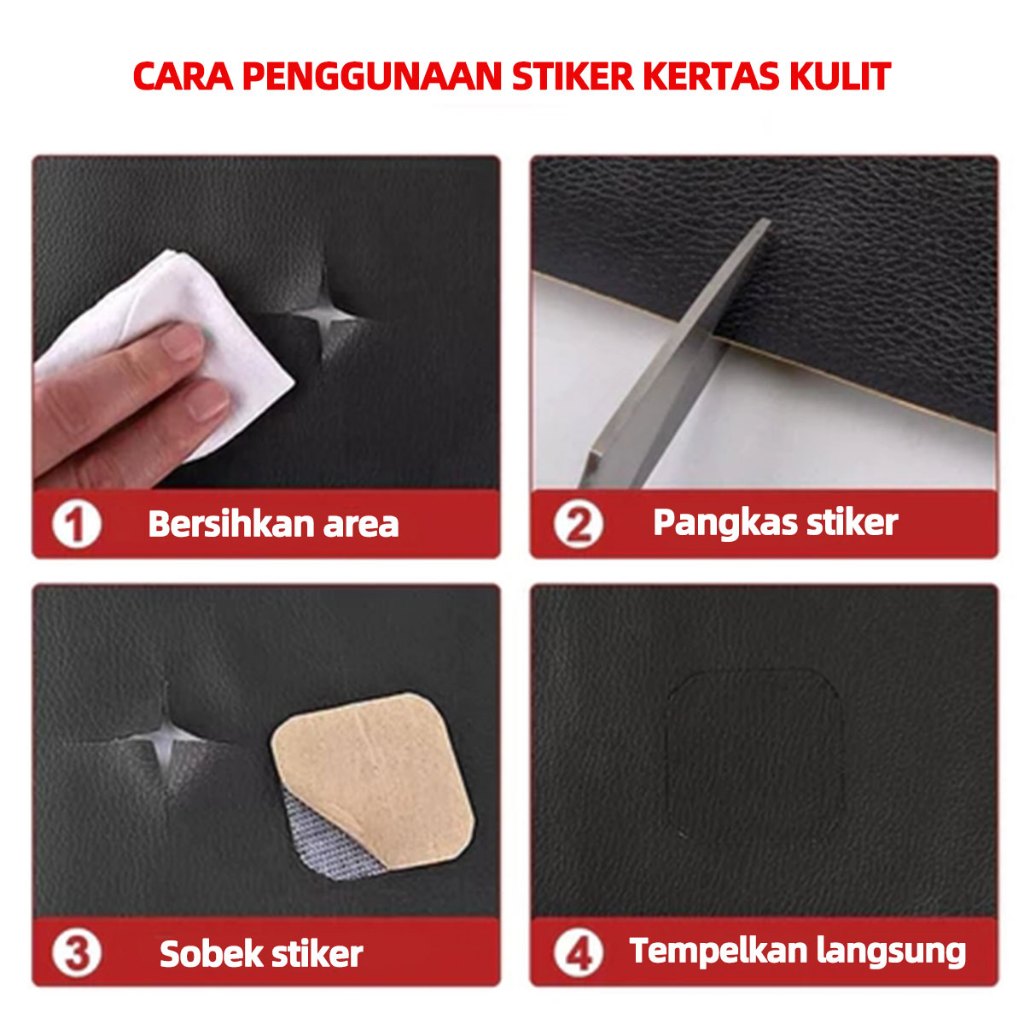 CARA PENGGUNAAN STIKER KERTAS KULIT

1 Bersihkan area

2 Pangkas stiker

3 Sobek stiker

4 Tempelkan langsung