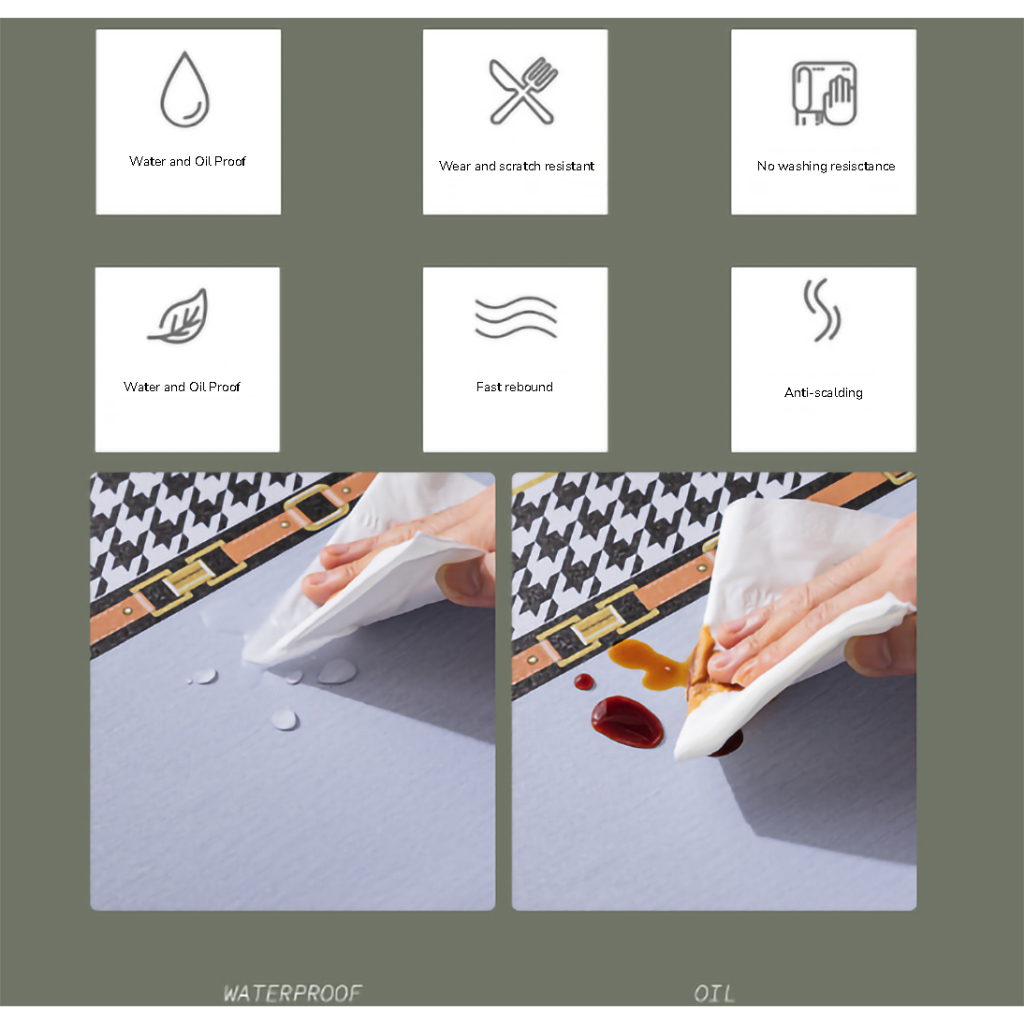 Water and Oil Proof

Wear and scratch resistant

No washing resisctance

Water and Oil Proof

Fast rebound

Anti-scalding

WATERPROOF

OIL