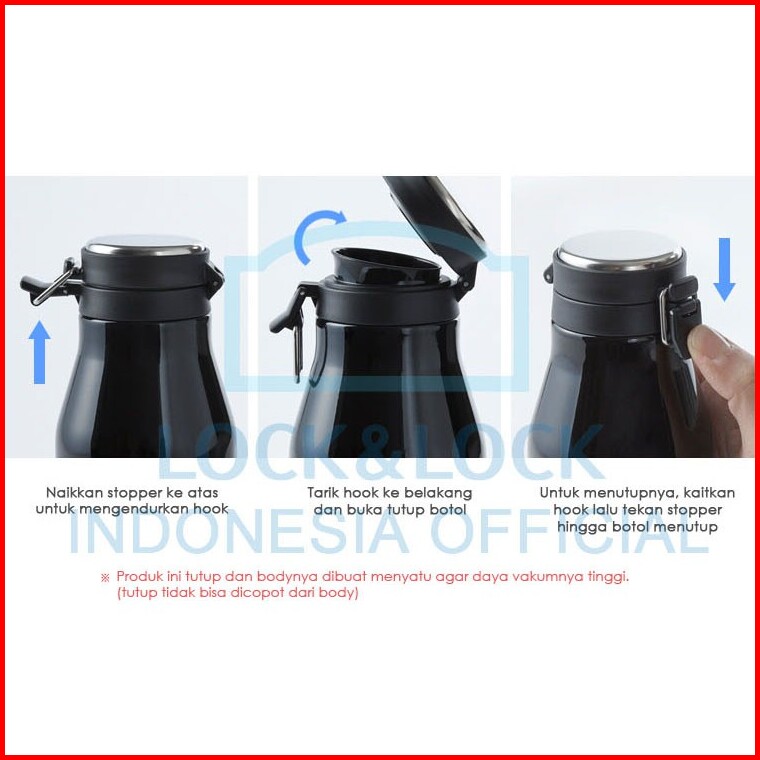 LOCK&LOCK INDONESIA OFFICIAL

Naikkan stopper ke atas untuk mengendurkan hook

Tarik hook ke belakang dan buka tutup botol

Untuk menutupnya, kaitkan hook lalu tekan stopper hingga botol menutup

※ Produk ini tutup dan bodynya dibuat menyatu agar daya vakumnya tinggi. (tutup tidak bisa dicopot dari body)