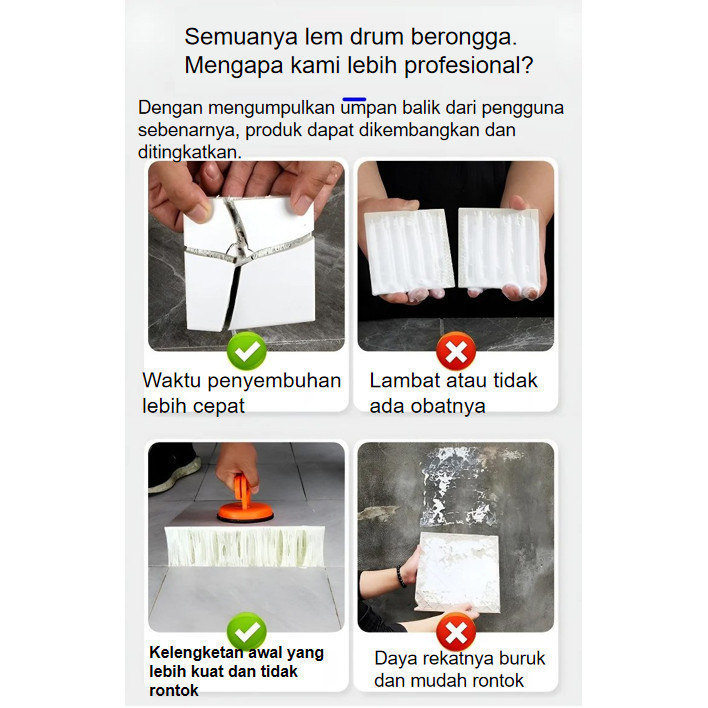 Semuanya lem drum berongga.
Mengapa kami lebih profesional?

Dengan mengumpulkan umpan balik dari pengguna sebenarnya, produk dapat dikembangkan dan ditingkatkan.

Waktu penyembuhan lebih cepat

Lambat atau tidak ada obatnya

Kelengketan awal yang lebih kuat dan tidak rontok

Daya rekatnya buruk dan mudah rontok