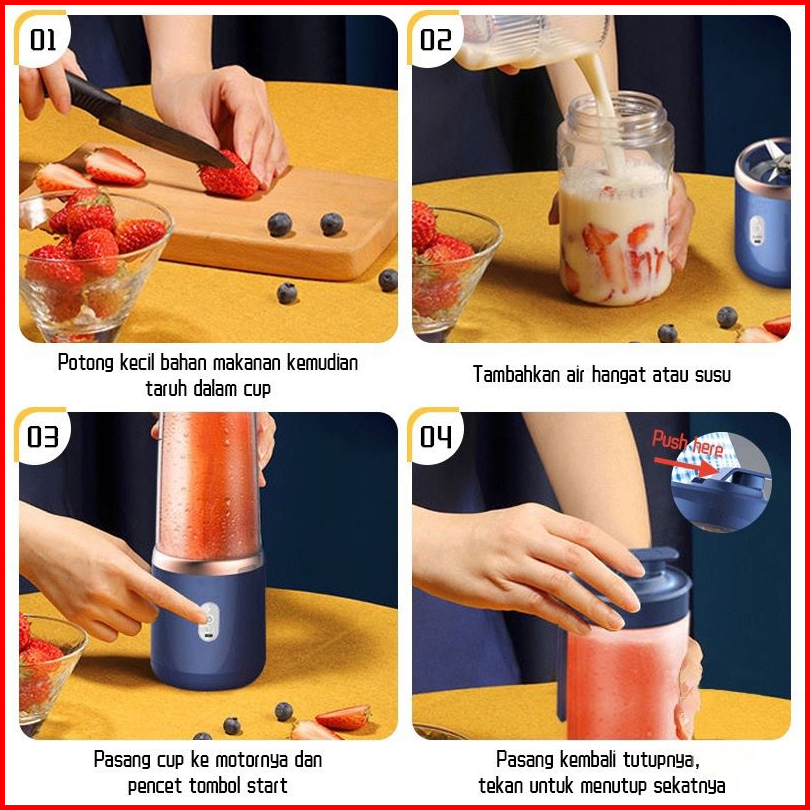 01

Potong kecil bahan makanan kemudian taruh dalam cup

02

Tambahkan air hangat atau susu

03

Pasang cup ke motornya dan pencet tombol start

04

Push here

Pasang kembali tutupnya, tekan untuk menutup sekatnya