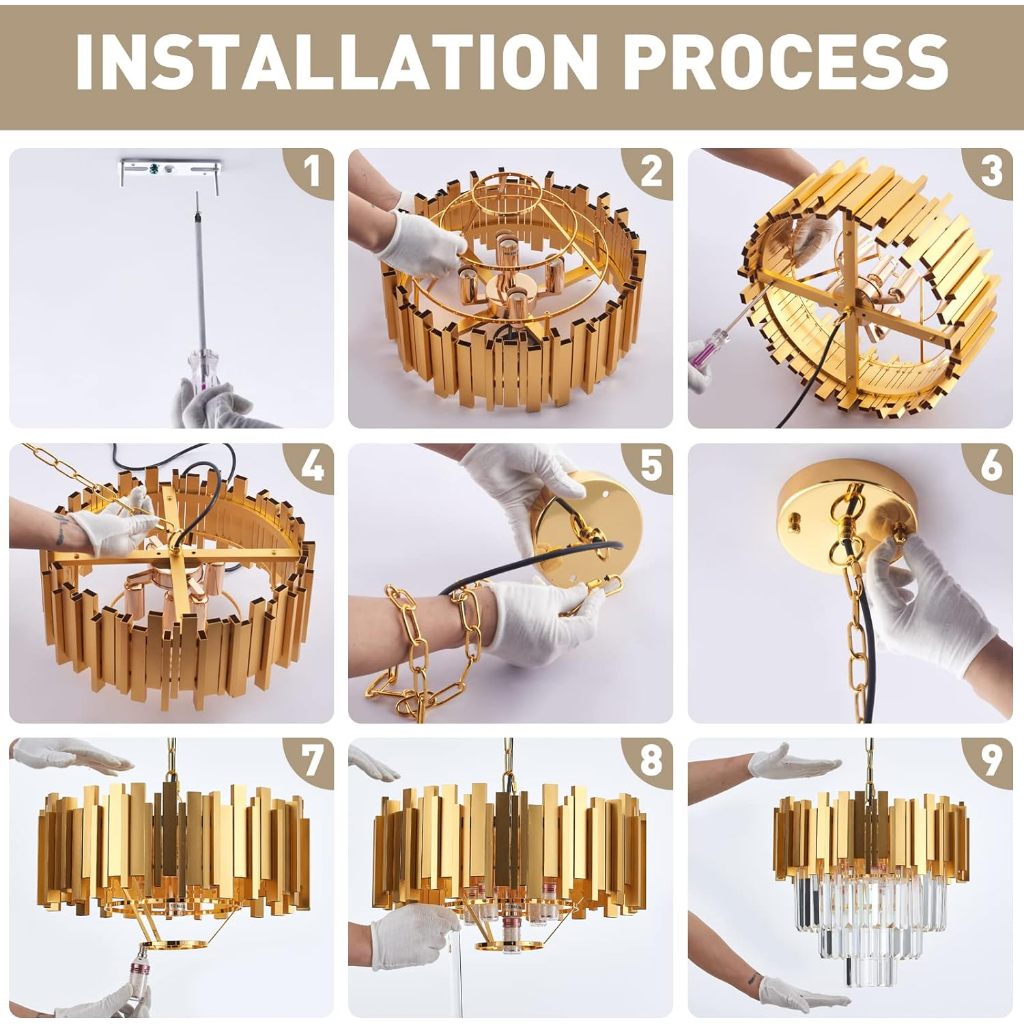 INSTALLATION PROCESS

1

2

3

4

5

6

7

8

9