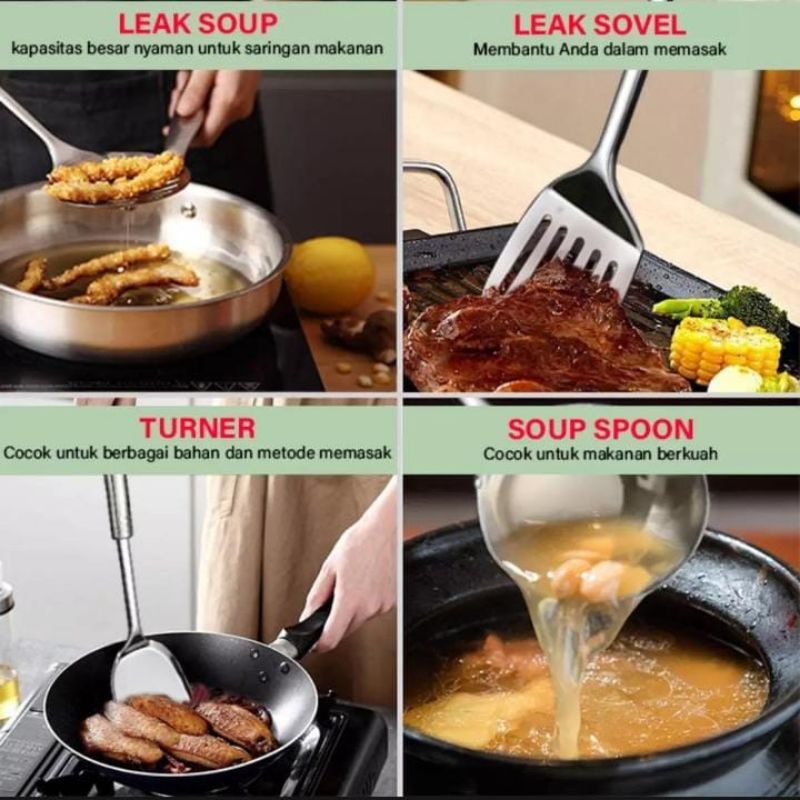 LEAK SOUP
kapasitas besar nyaman untuk saringan makanan

LEAK SOVEL
Membantu Anda dalam memasak

TURNER
Cocok untuk berbagai bahan dan metode memasak

SOUP SPOON
Cocok untuk makanan berkuah